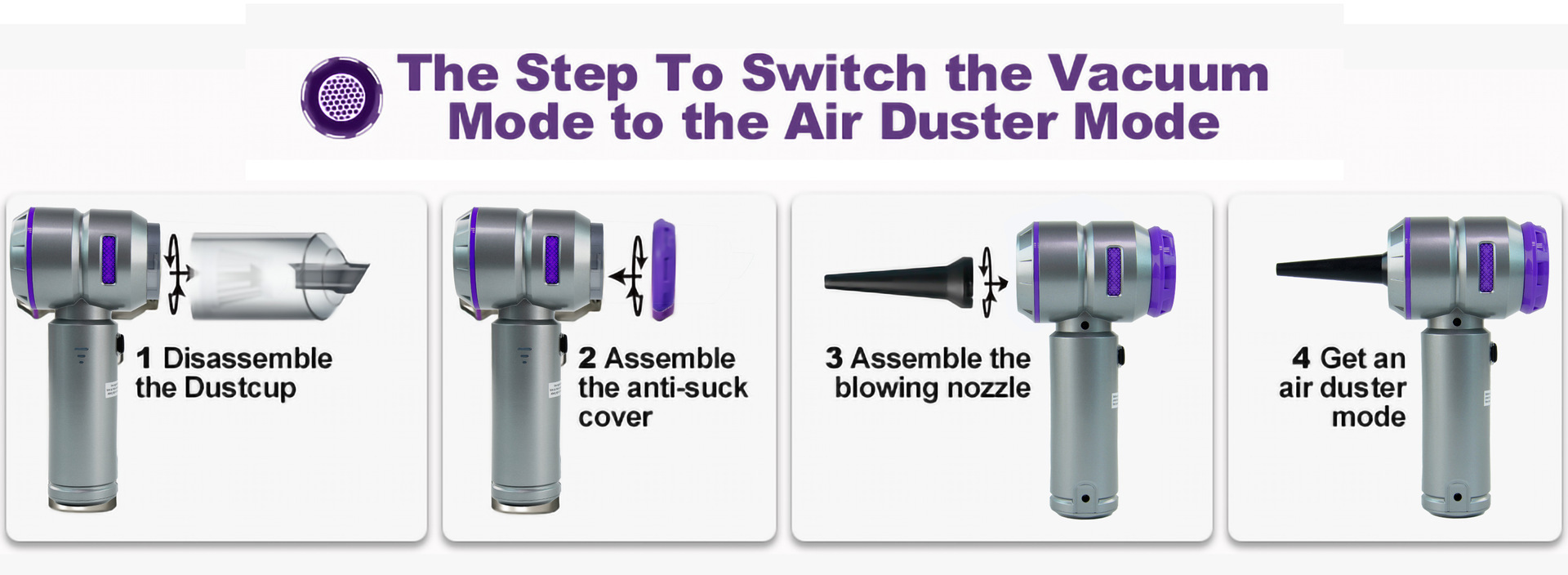 The Step To Switch the Vacuum Mode to the Air Duster Mode

1 Disassemble the Dustcup

2 Assemble the anti-suck cover

3 Assemble the blowing nozzle

4 Get an air duster mode