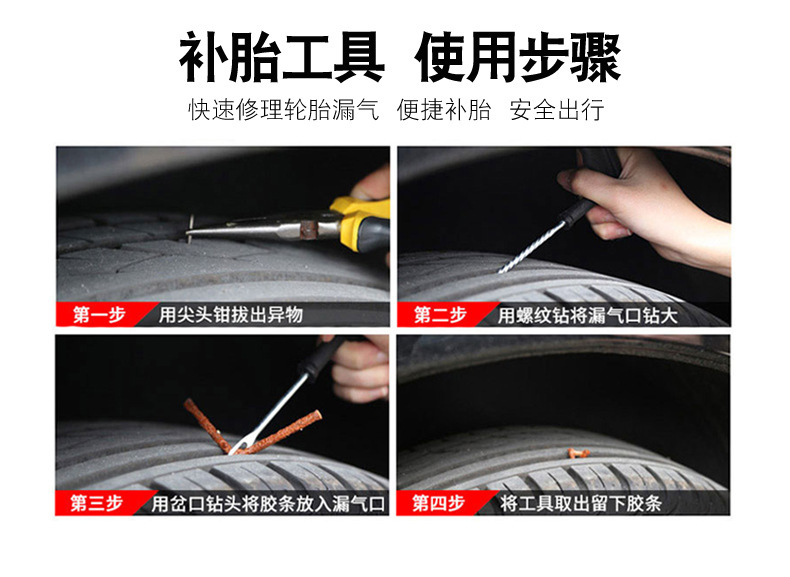 补胎工具 使用步骤

快速修理轮胎漏气 便捷补胎 安全出行

第一步 用尖头钳拔出异物

第二步 用螺纹钻将漏气口钻大

第三步 用岔口钻头将胶条放入漏气口

第四步 将工具取出留下胶条