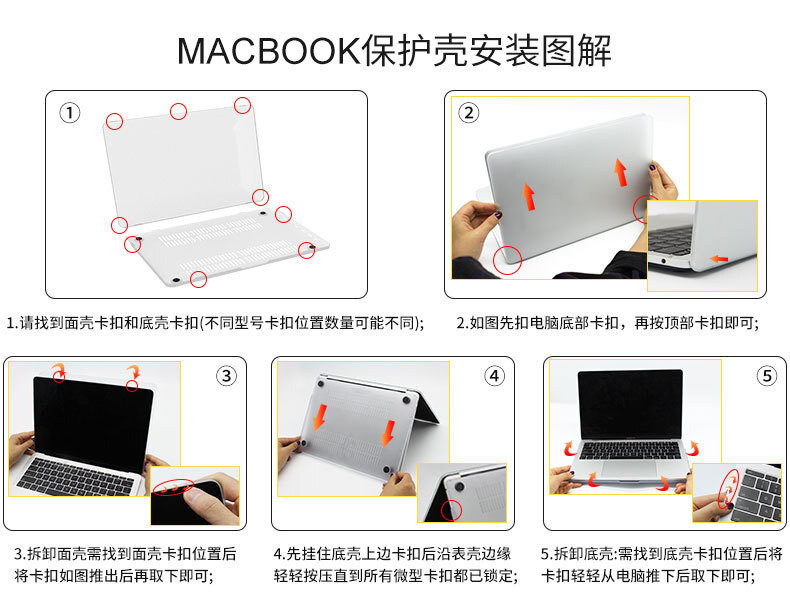 MACBOOK保护壳安装图解

①

②

1.请找到面壳卡扣和底壳卡扣(不同型号卡扣位置数量可能不同);

2.如图先扣电脑底部卡扣，再按顶部卡扣即可;

③

④

⑤

3.拆卸面壳需找到面壳卡扣位置后将卡扣如图推出后再取下即可;

4.先挂住底壳上边卡扣后沿表壳边缘轻轻按压直到所有微型卡扣都已锁定;

5.拆卸底壳:需找到底壳卡扣位置后将卡扣轻轻从电脑推下后取下即可;