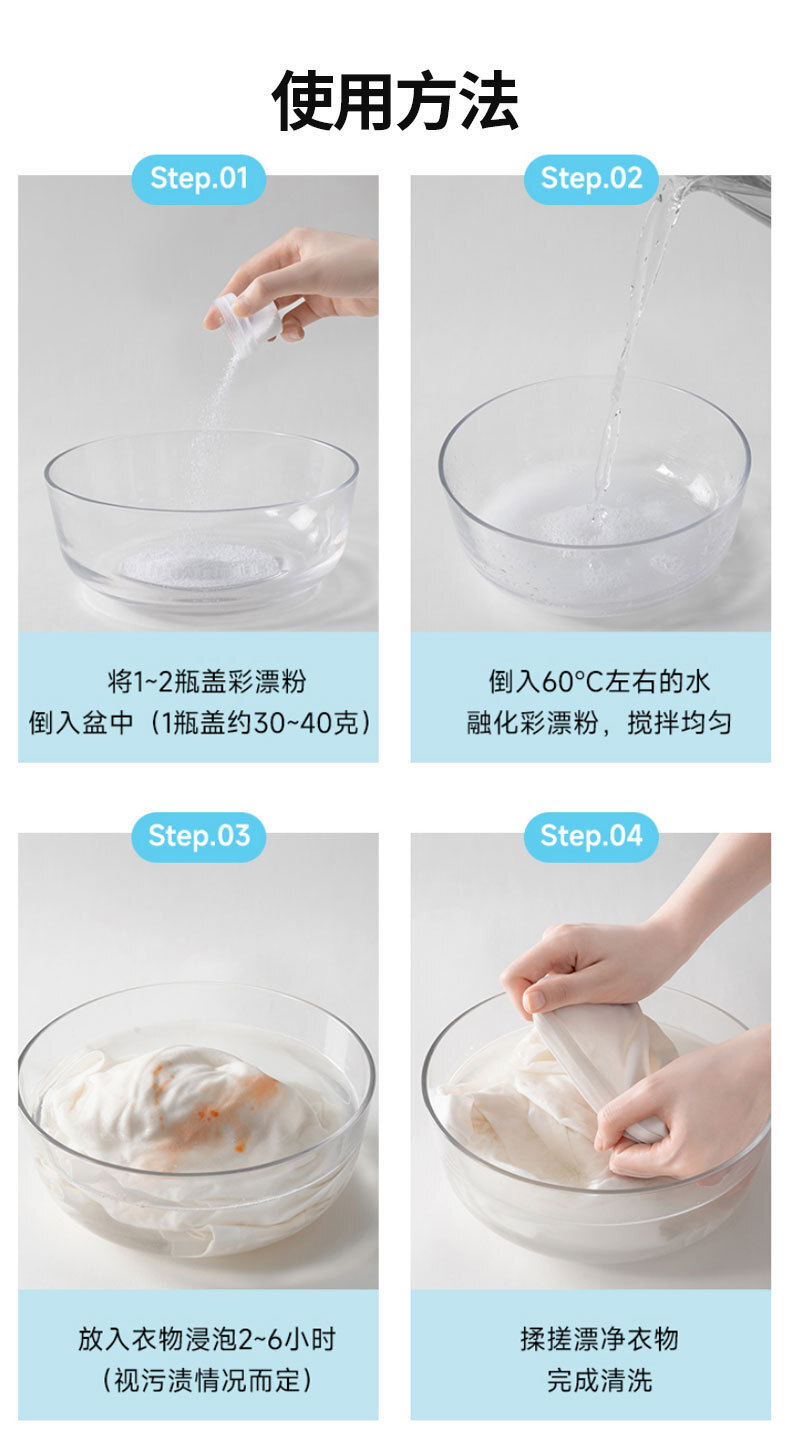 使用方法

Step.01

将1~2瓶盖彩漂粉
倒入盆中（1瓶盖约30~40克）

Step.02

倒入60°C左右的水
融化彩漂粉，搅拌均匀

Step.03

放入衣物浸泡2~6小时
（视污渍情况而定）

Step.04

揉搓漂净衣物
完成清洗