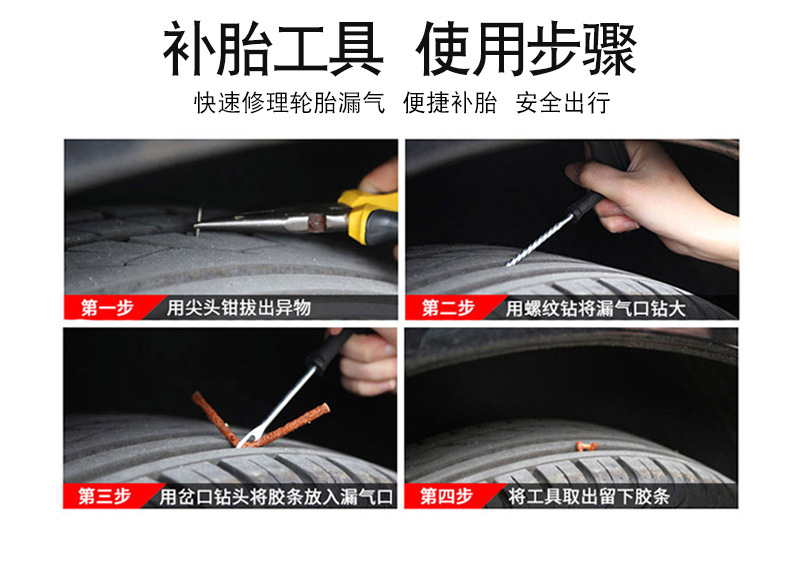 补胎工具 使用步骤

快速修理轮胎漏气 便捷补胎 安全出行

第一步 用尖头钳拔出异物

第二步 用螺纹钻将漏气口钻大

第三步 用岔口钻头将胶条放入漏气口

第四步 将工具取出留下胶条