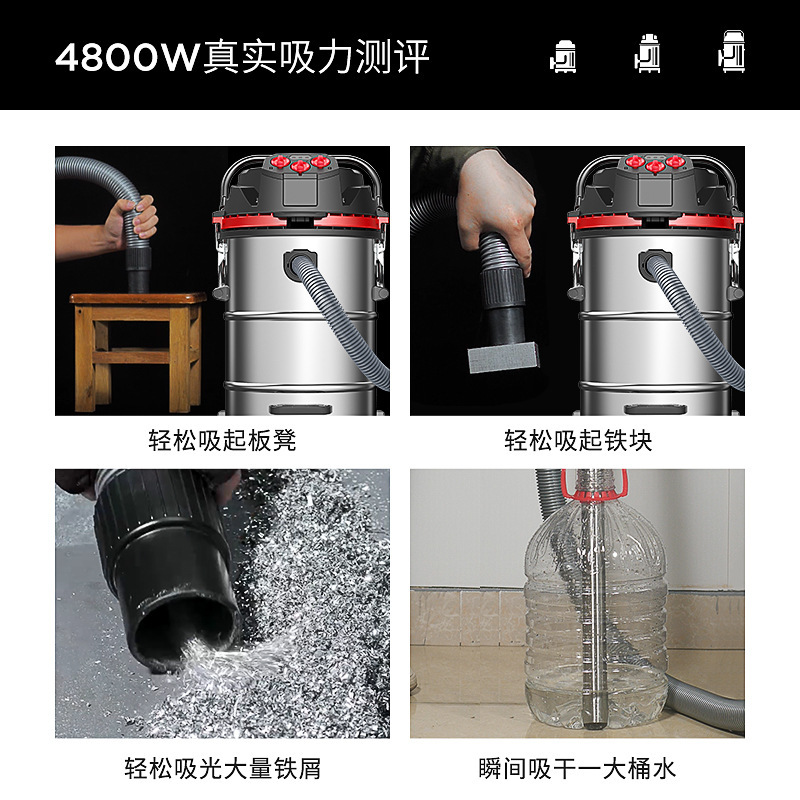 4800W真实吸力测评

轻松吸起板凳

轻松吸起铁块

轻松吸光大量铁屑

瞬间吸干一大桶水