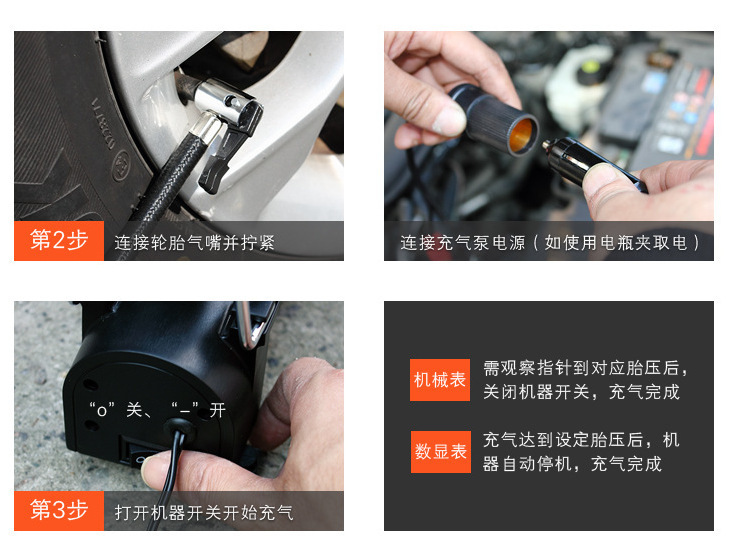 第2步 连接轮胎气嘴并拧紧

连接充气泵电源（如使用电瓶夹取电）

“o”关、“–”开

第3步 打开机器开关开始充气

机械表 需观察指针到对应胎压后，关闭机器开关，充气完成

数显表 充气达到设定胎压后，机器自动停机，充气完成