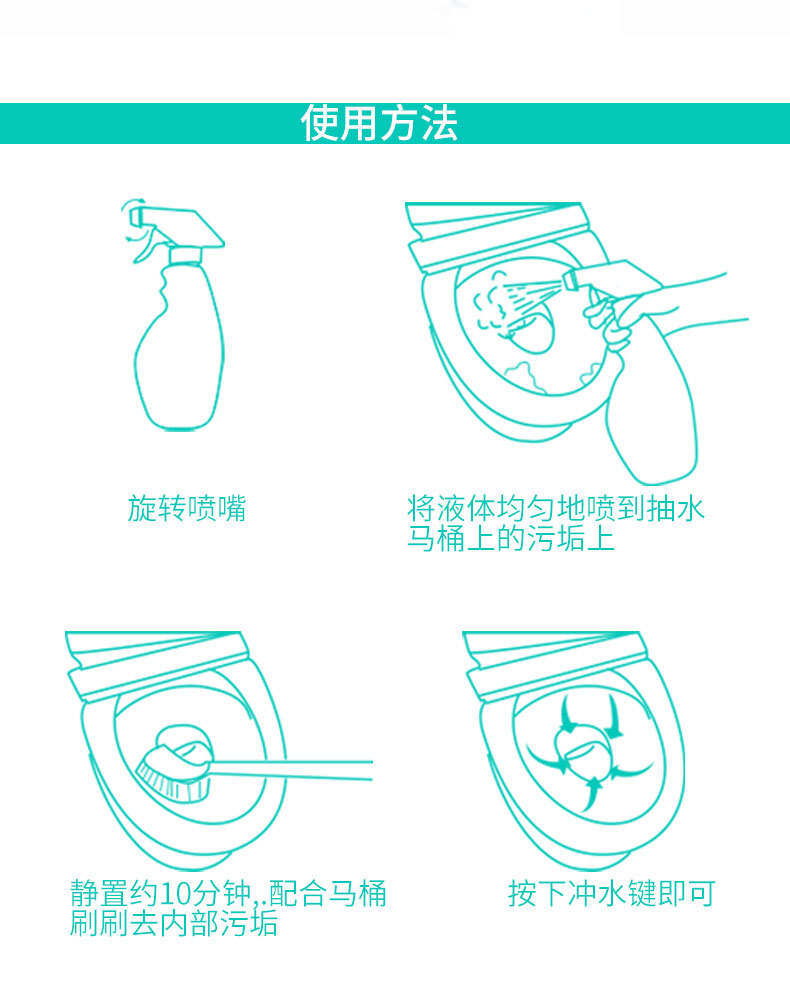 使用方法

旋转喷嘴

将液体均匀地喷到抽水马桶上的污垢上

静置约10分钟,.配合马桶刷刷去内部污垢

按下冲水键即可