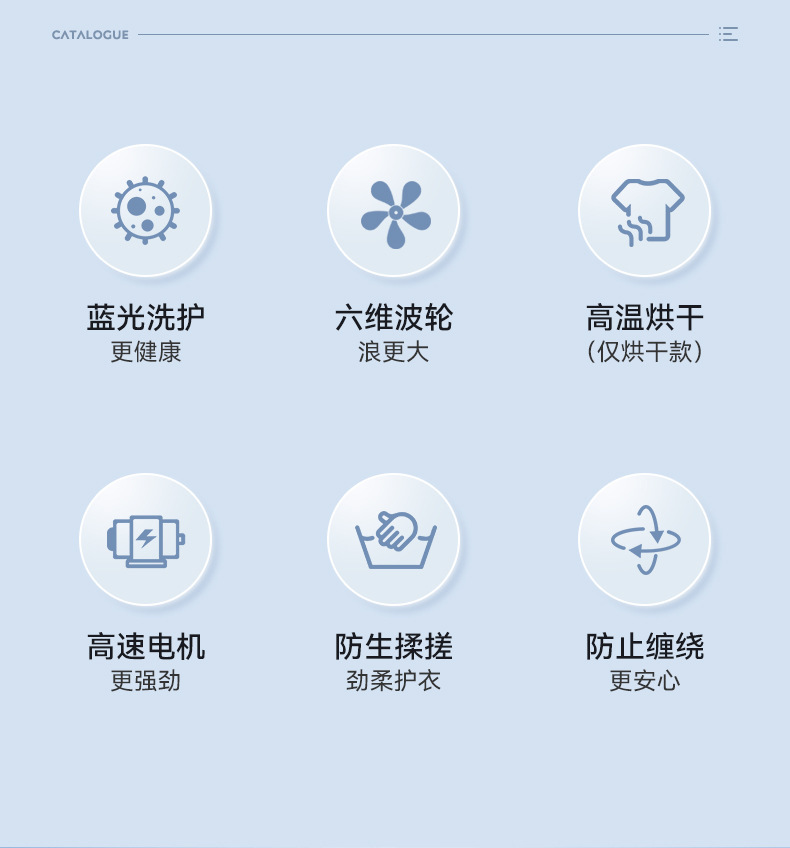 CATALOGUE

蓝光洗护
更健康

六维波轮
浪更大

高温烘干
(仅烘干款)

高速电机
更强劲

防生揉搓
劲柔护衣

防止缠绕
更安心