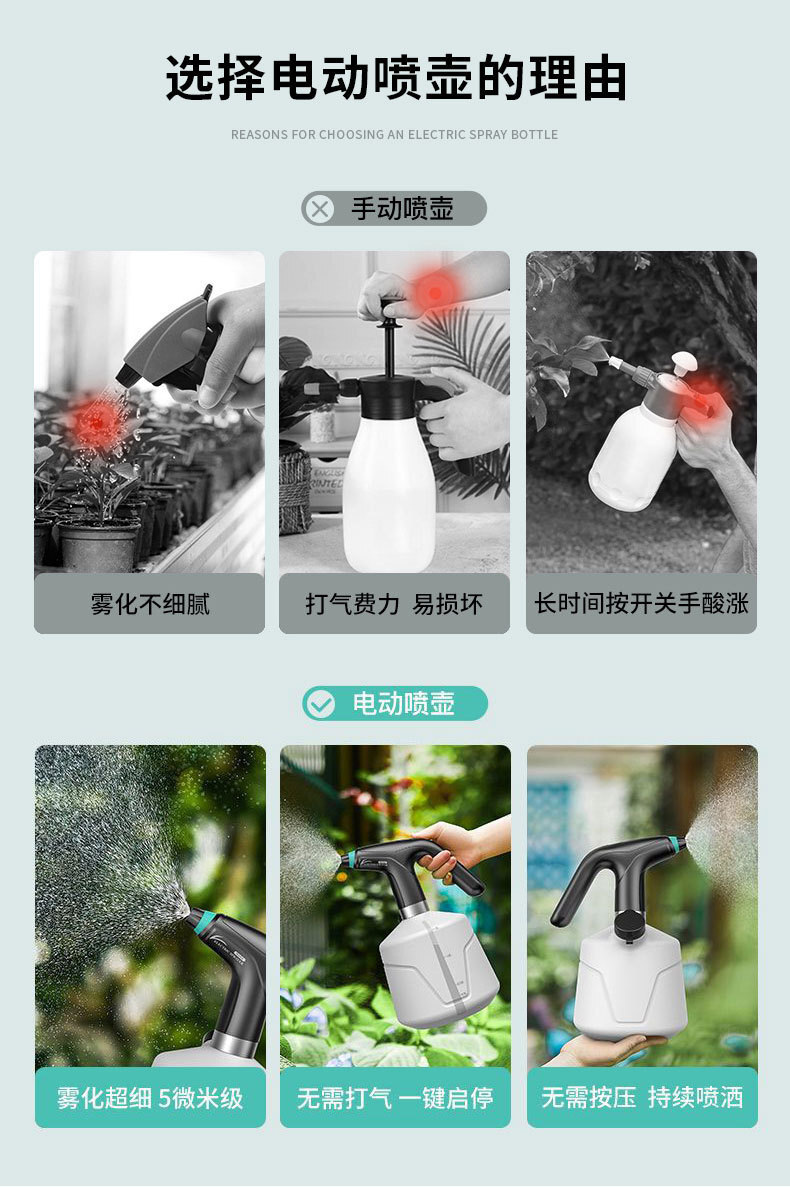 选择电动喷壶的理由

REASONS FOR CHOOSING AN ELECTRIC SPRAY BOTTLE

手动喷壶

雾化不细腻

打气费力 易损坏

长时间按开关手酸涨

电动喷壶

雾化超细 5微米级

无需打气 一键启停

无需按压 持续喷洒