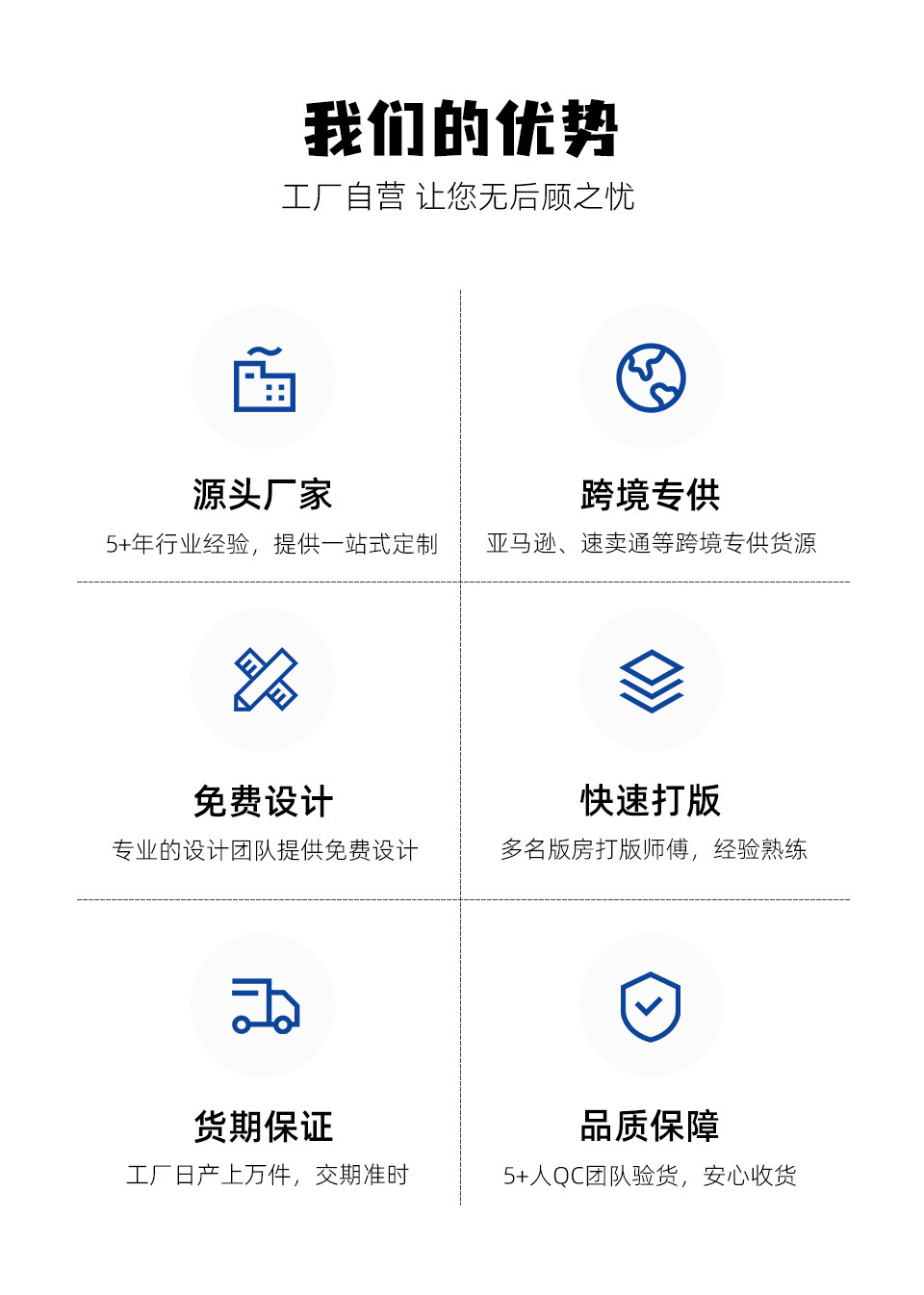 我们的优势
工厂自营 让您无后顾之忧

源头厂家
5+年行业经验，提供一站式定制

跨境专供
亚马逊、速卖通等跨境专供货源

免费设计
专业的设计团队提供免费设计

快速打版
多名版房打版师傅，经验熟练

货期保证
工厂日产上万件，交期准时

品质保障
5+人QC团队验货，安心收货