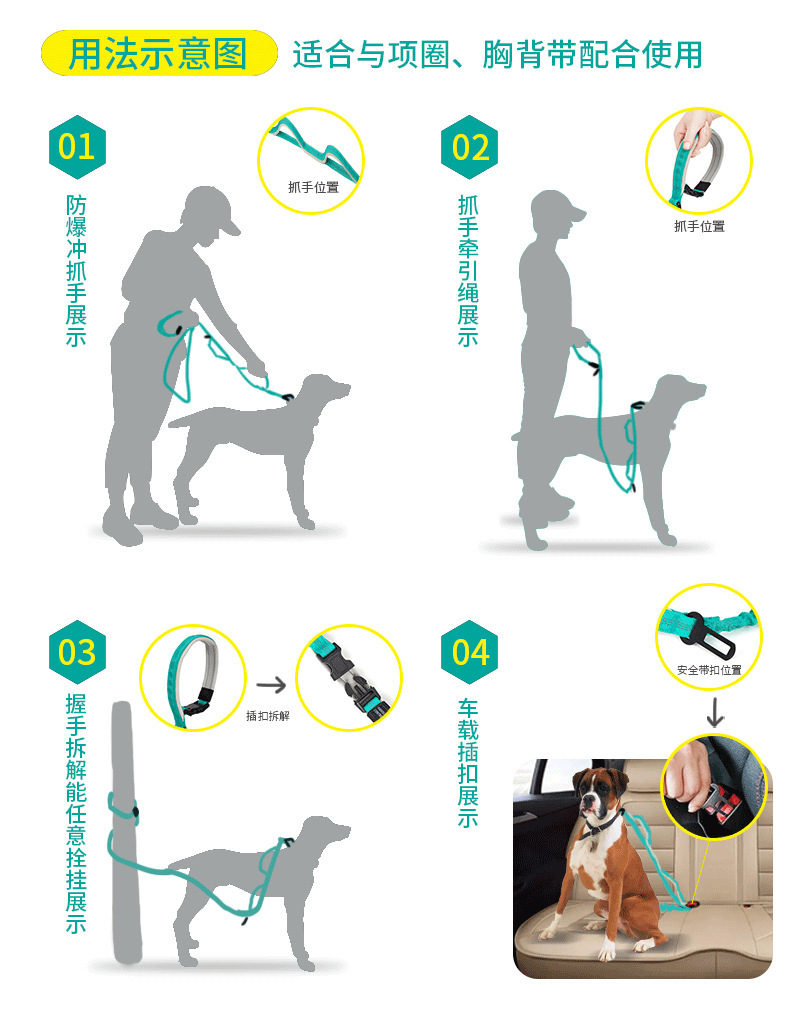 用法示意图

适合与项圈、胸背带配合使用

01

防爆冲抓手展示

抓手位置

02

抓手牵引绳展示

抓手位置

03

握手拆解能任意拴挂展示

插扣拆解

04

车载插扣展示

安全带扣位置