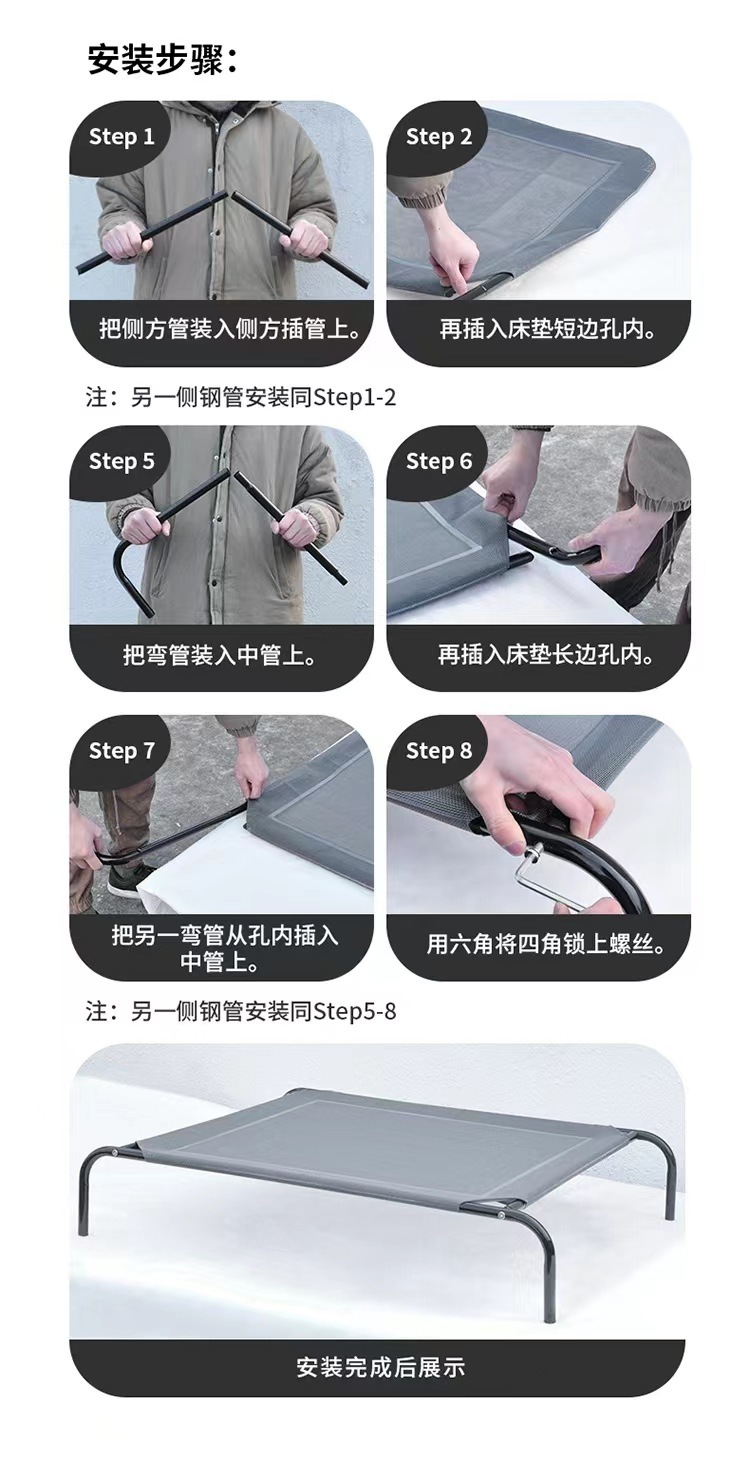 安装步骤：

Step 1
把侧方管装入侧方插管上。

Step 2
再插入床垫短边孔内。

注：另一侧钢管安装同Step1-2

Step 5
把弯管装入中管上。

Step 6
再插入床垫长边孔内。

Step 7
把另一弯管从孔内插入中管上。

Step 8
用六角将四角锁上螺丝。

注：另一侧钢管安装同Step5-8

安装完成后展示