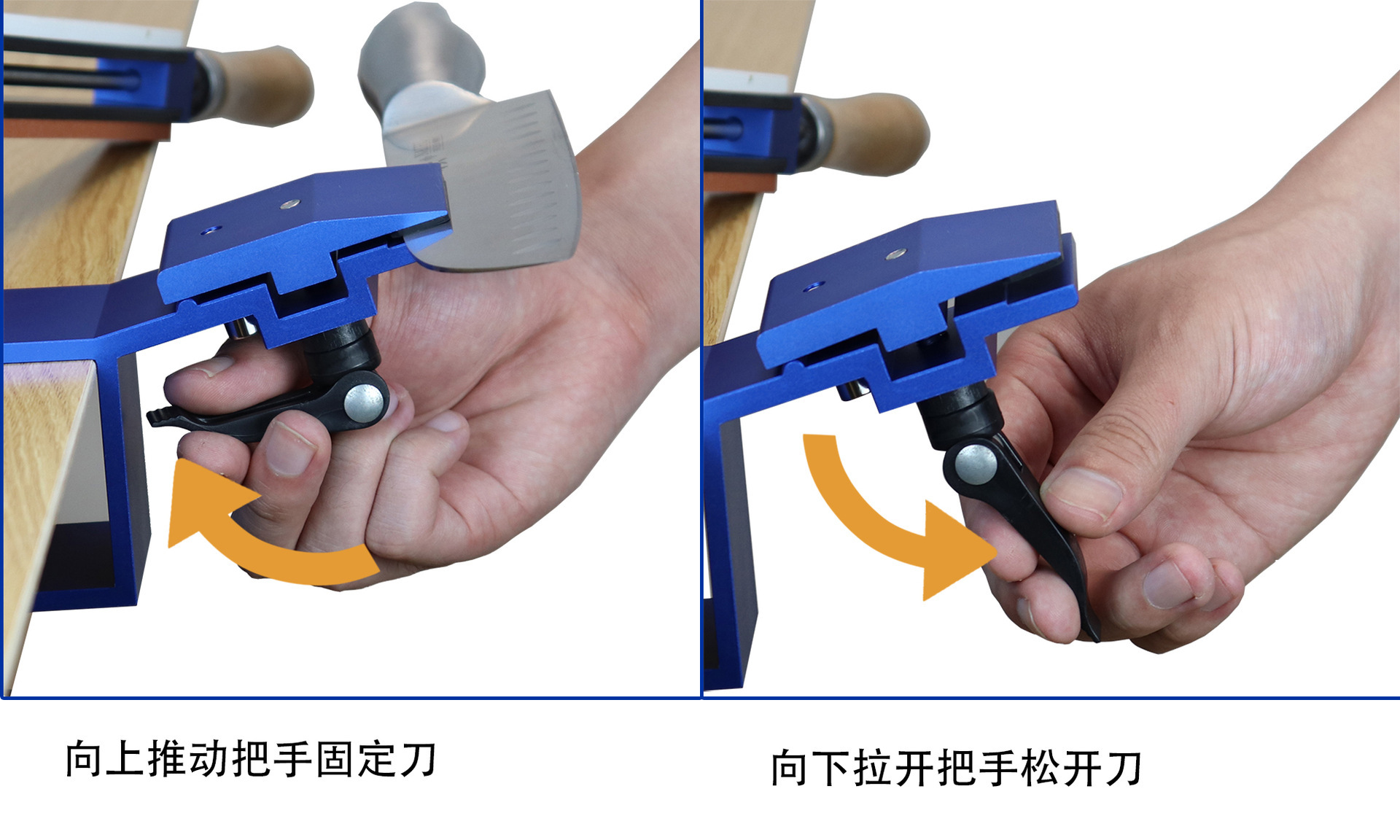 向上推动把手固定刀

向下拉开把手松开刀