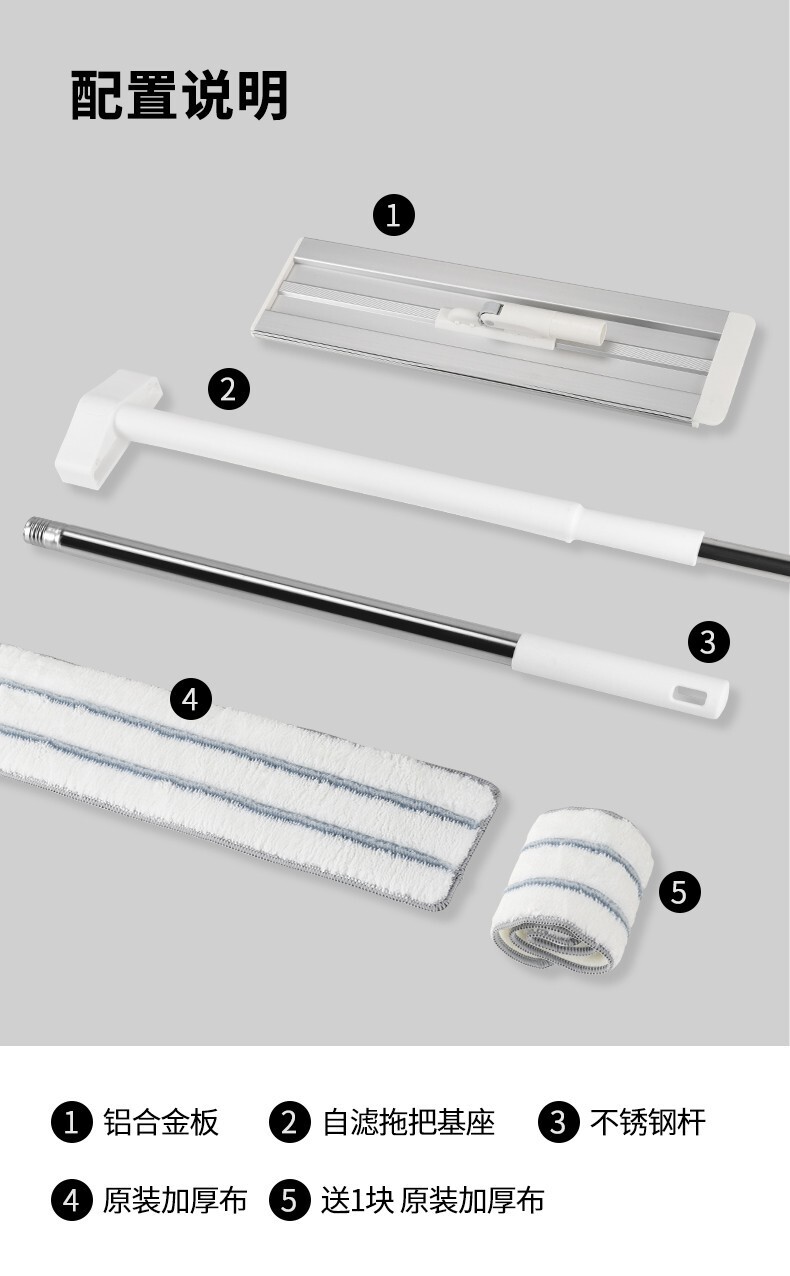 配置说明

1

2

3

4

5

1 铝合金板 2 自滤拖把基座 3 不锈钢杆

4 原装加厚布 5 送1块 原装加厚布