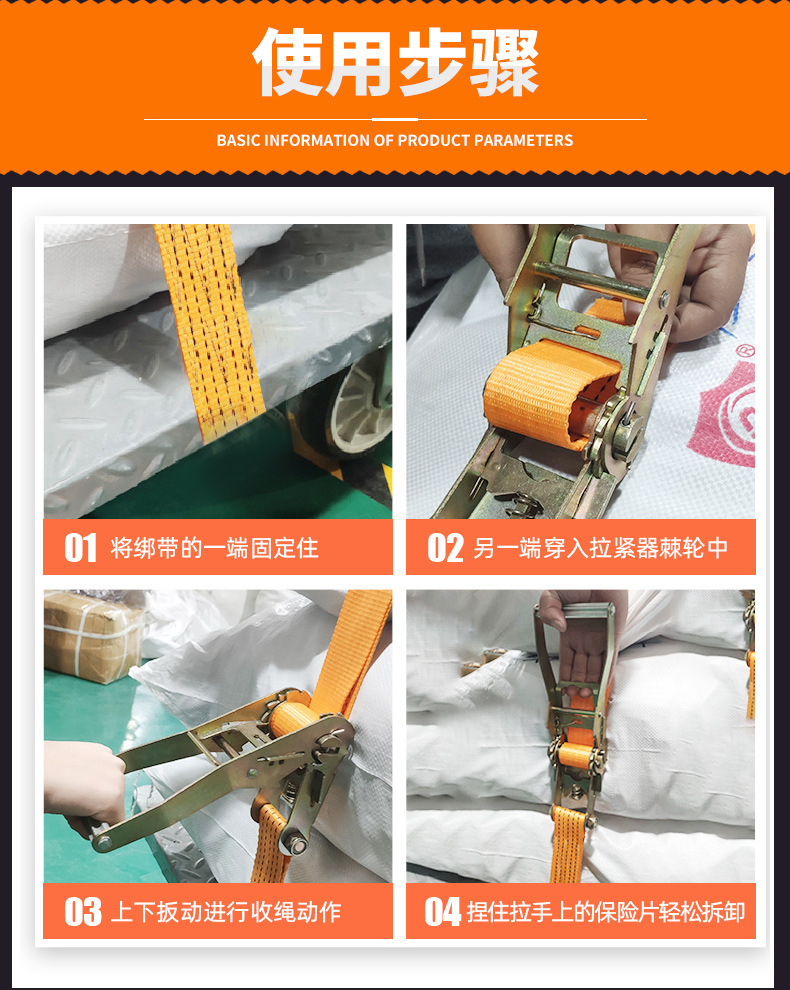 使用步骤

BASIC INFORMATION OF PRODUCT PARAMETERS

01 将绑带的一端固定住

02 另一端穿入拉紧器棘轮中

03 上下扳动进行收绳动作

04 捏住拉手上的保险片轻松拆卸