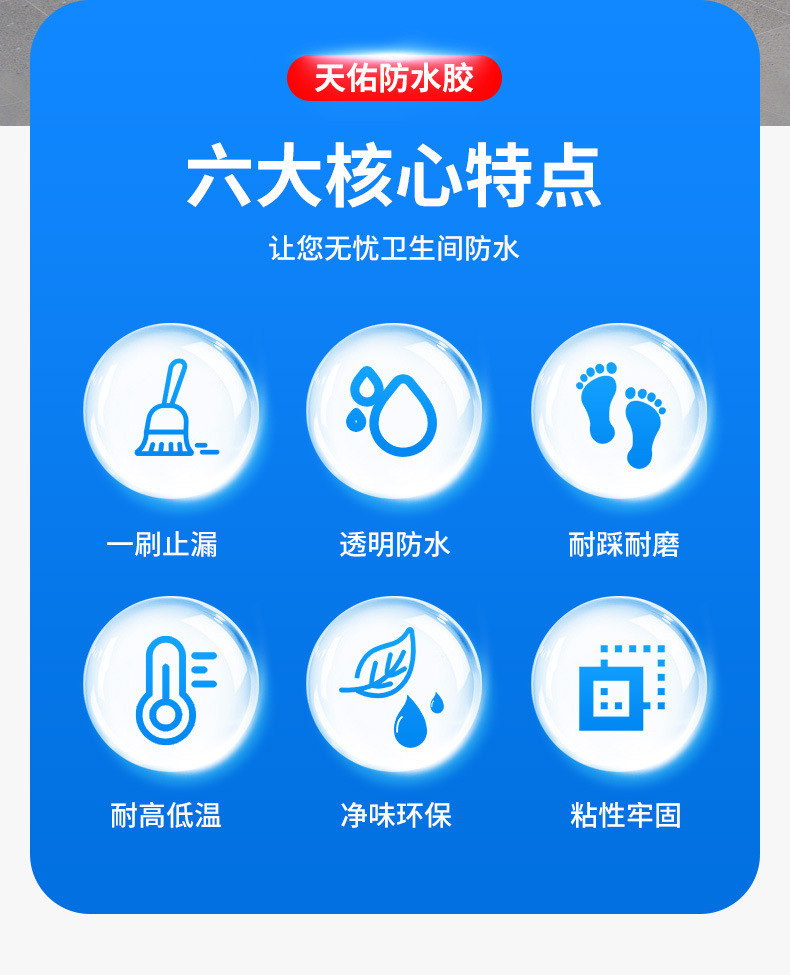 天佑防水胶

六大核心特点

让您无忧卫生间防水

一刷止漏

透明防水

耐踩耐磨

耐高低温

净味环保

粘性牢固