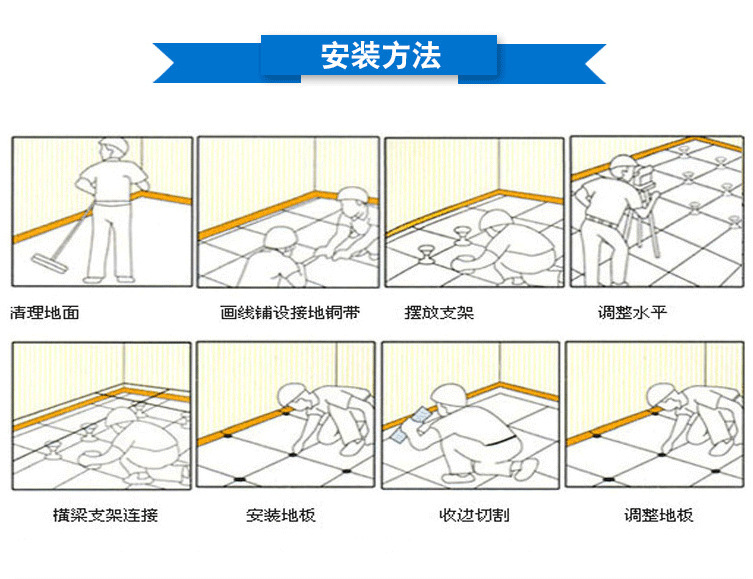 安装方法

清理地面

画线铺设接地铜带

摆放支架

调整水平

横梁支架连接

安装地板

收边切割

调整地板