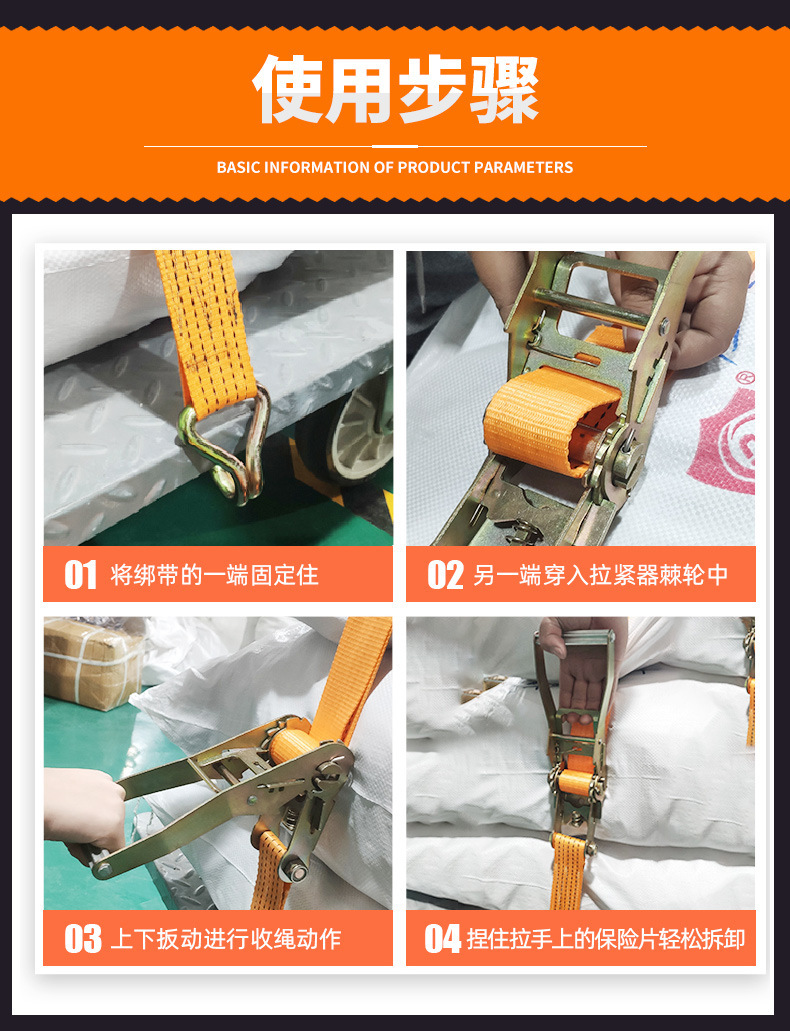 使用步骤

BASIC INFORMATION OF PRODUCT PARAMETERS

01 将绑带的一端固定住

02 另一端穿入拉紧器棘轮中

03 上下扳动进行收绳动作

04 捏住拉手上的保险片轻松拆卸