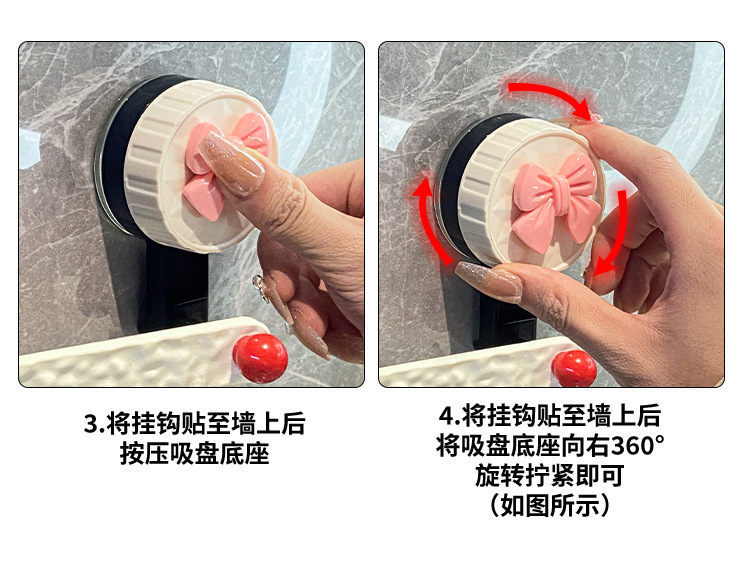 3.将挂钩贴至墙上后
按压吸盘底座

4.将挂钩贴至墙上后
将吸盘底座向右360°
旋转拧紧即可
（如图所示）