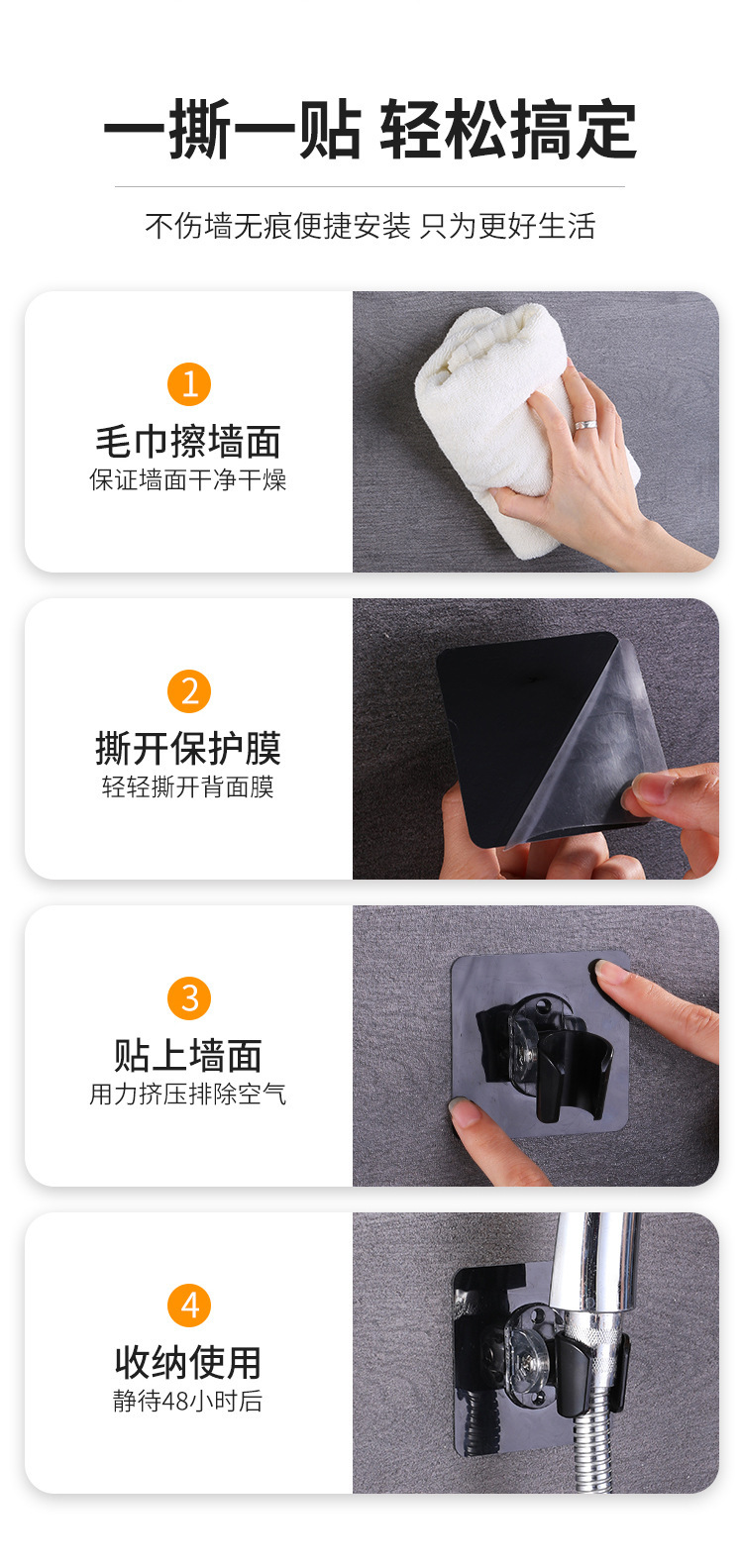 一撕一贴 轻松搞定

不伤墙无痕便捷安装 只为更好生活

1
毛巾擦墙面
保证墙面干净干燥

2
撕开保护膜
轻轻撕开背面膜

3
贴上墙面
用力挤压排除空气

4
收纳使用
静待48小时后