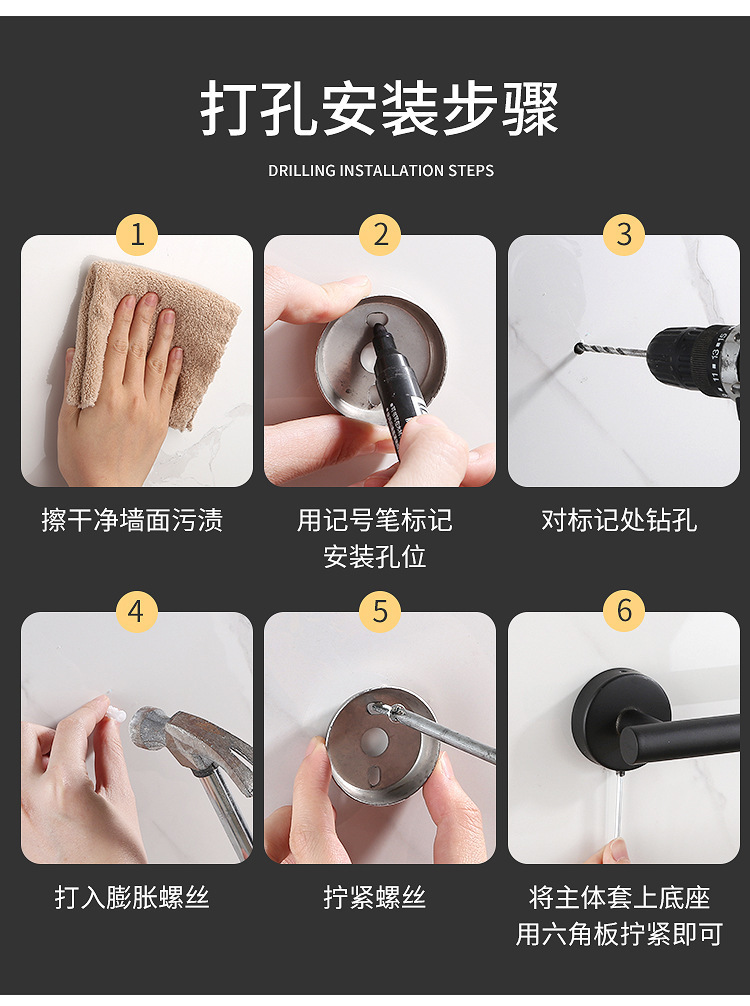 打孔安装步骤

DRILLING INSTALLATION STEPS

1

擦干净墙面污渍

2

用记号笔标记安装孔位

3

对标记处钻孔

4

打入膨胀螺丝

5

拧紧螺丝

6

将主体套上底座用六角板拧紧即可