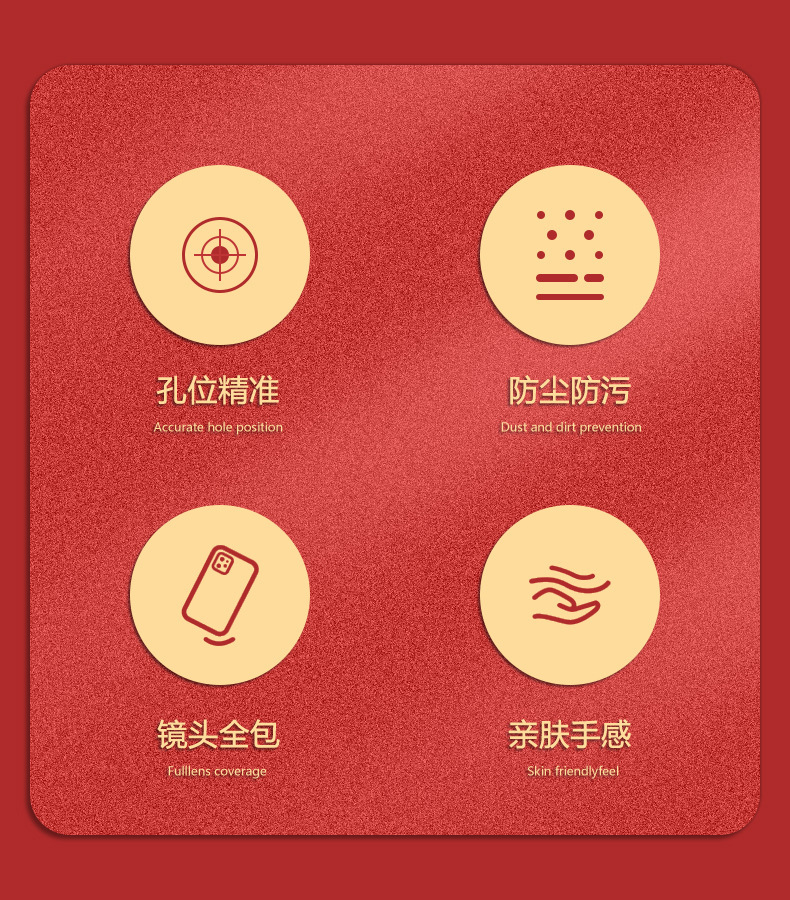 孔位精准
Accurate hole position

防尘防污
Dust and dirt prevention

镜头全包
Fulllens coverage

亲肤手感
Skin friendlyfeel