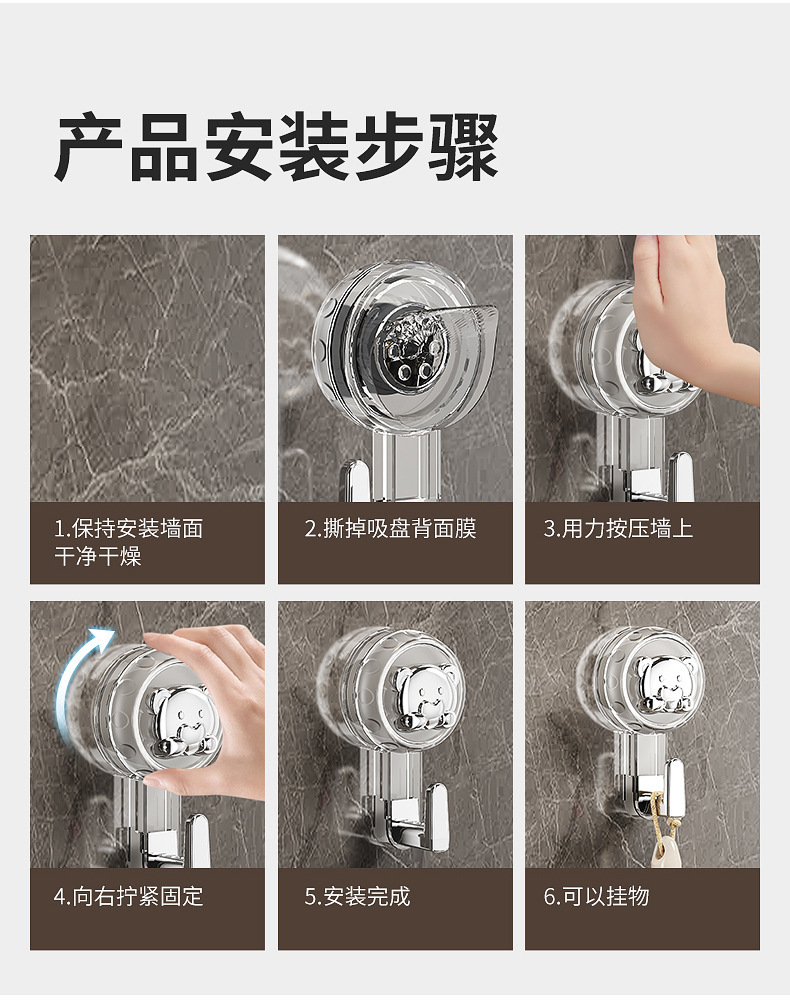 产品安装步骤

1.保持安装墙面干净干燥

2.撕掉吸盘背面膜

3.用力按压墙上

4.向右拧紧固定

5.安装完成

6.可以挂物