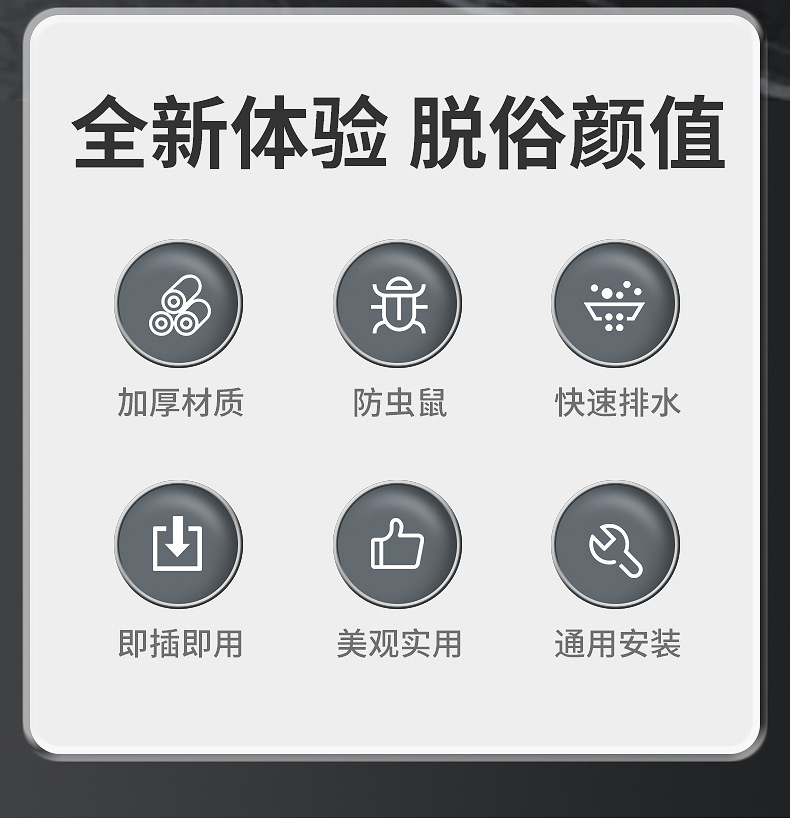 全新体验 脱俗颜值

加厚材质

防虫鼠

快速排水

即插即用

美观实用

通用安装