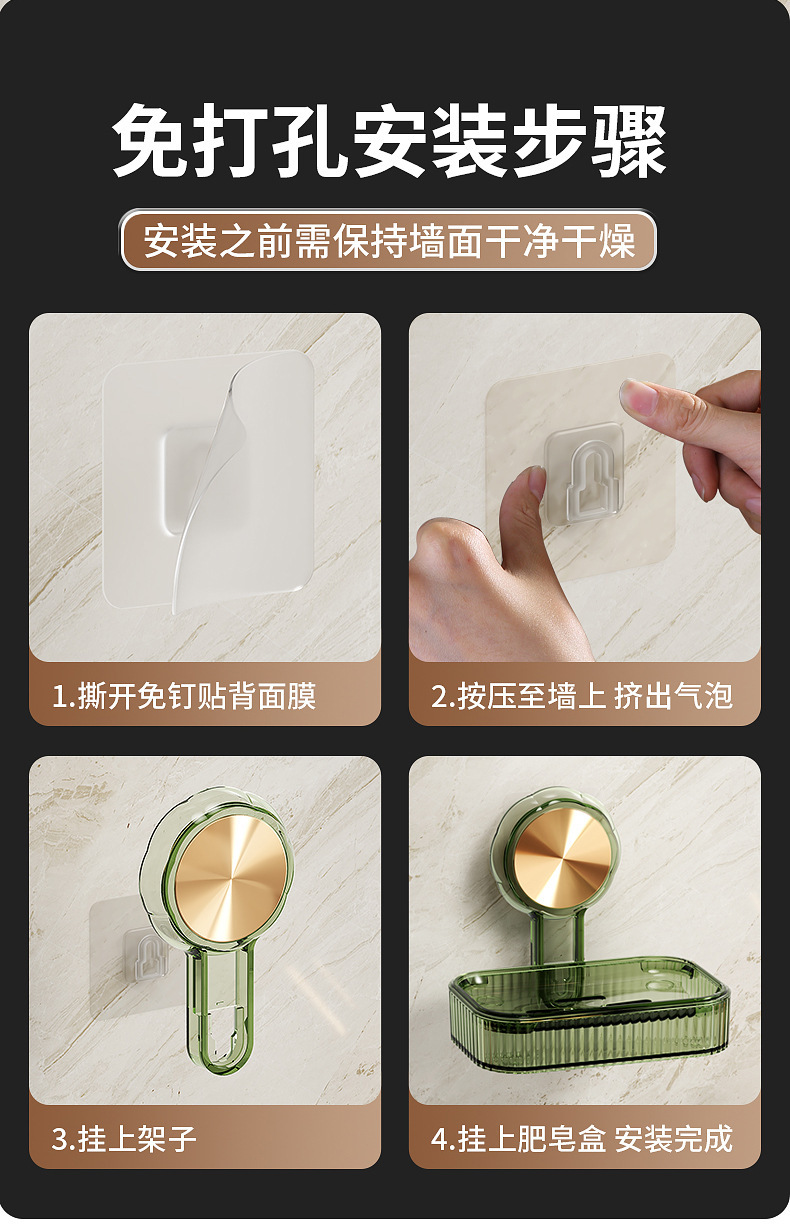 免打孔安装步骤

安装之前需保持墙面干净干燥

1.撕开免钉贴背面膜

2.按压至墙上 挤出气泡

3.挂上架子

4.挂上肥皂盒 安装完成