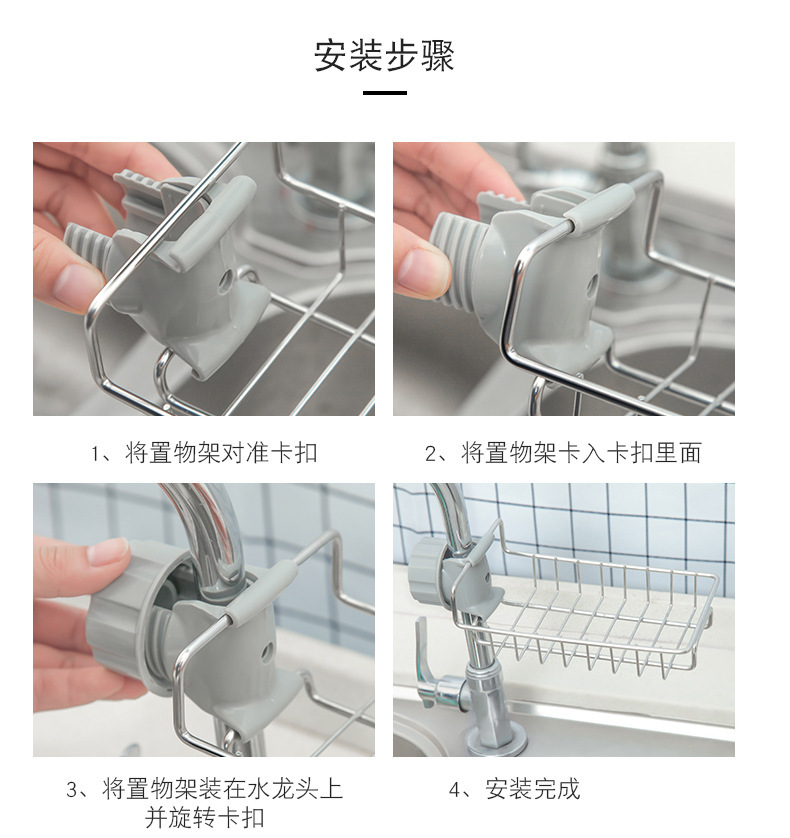 安装步骤

1、将置物架对准卡扣

2、将置物架卡入卡扣里面

3、将置物架装在水龙头上并旋转卡扣

4、安装完成