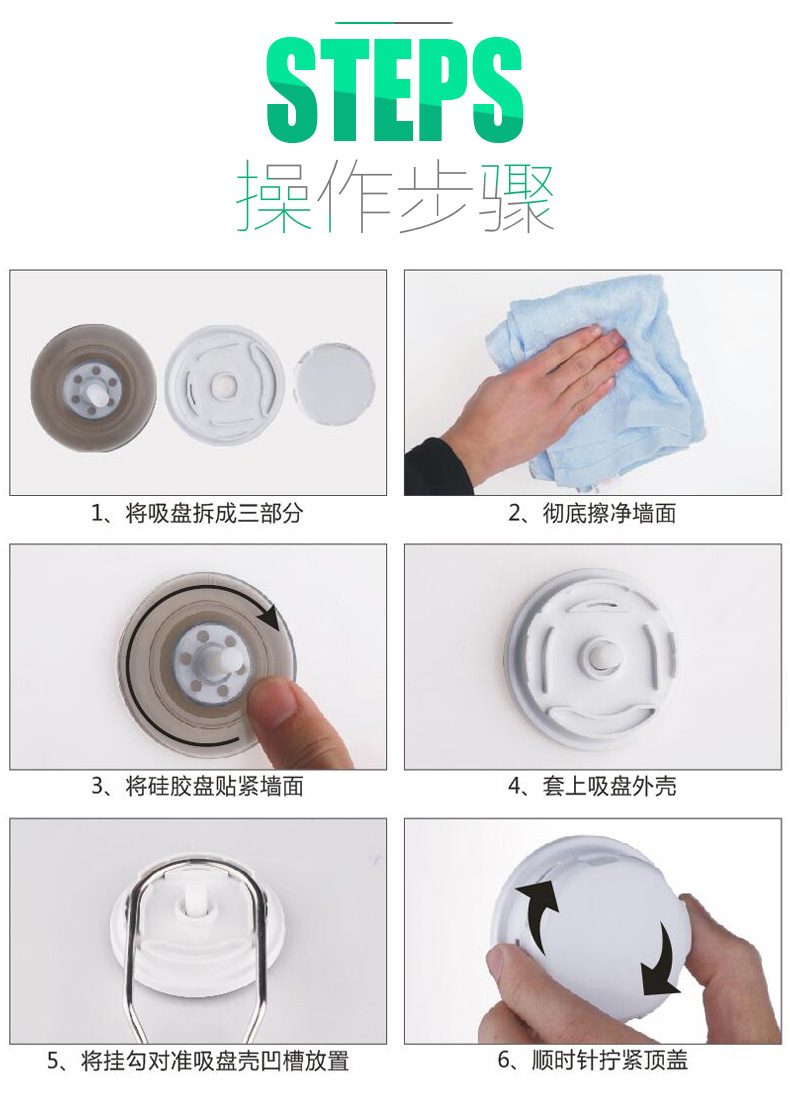 STEPS
操作步骤

1、将吸盘拆成三部分

2、彻底擦净墙面

3、将硅胶盘贴紧墙面

4、套上吸盘外壳

5、将挂勾对准吸盘壳凹槽放置

6、顺时针拧紧顶盖