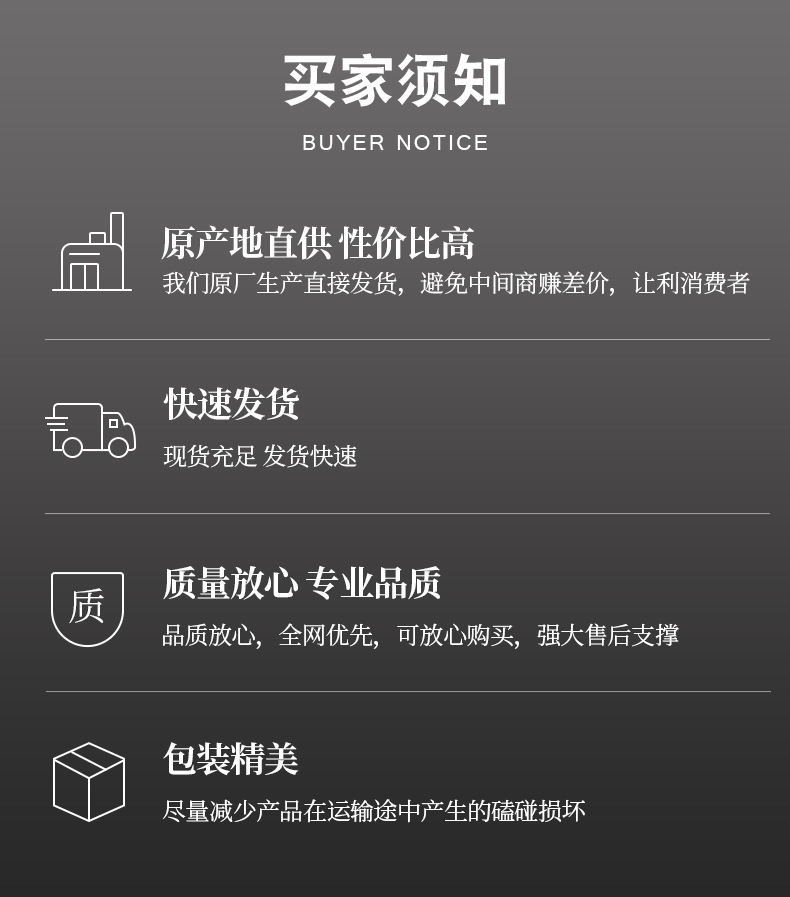 买家须知

BUYER NOTICE

原产地直供 性价比高

我们原厂生产直接发货，避免中间商赚差价，让利消费者

快速发货

现货充足 发货快速

质

质量放心 专业品质

品质放心，全网优先，可放心购买，强大售后支撑

包装精美

尽量减少产品在运输途中产生的磕碰损坏