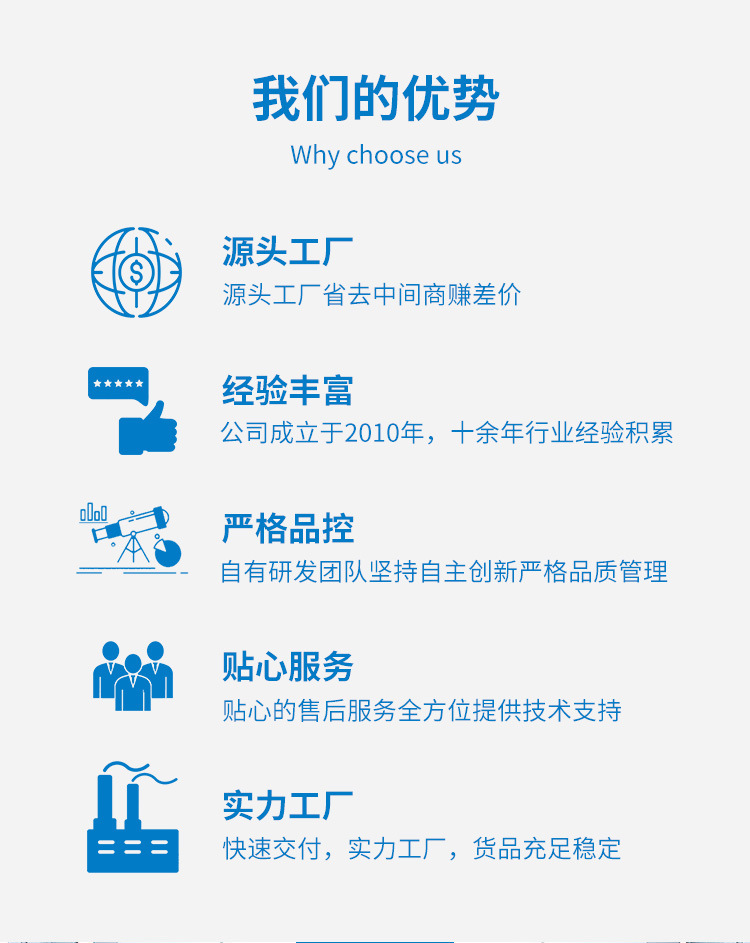 我们的优势
Why choose us

源头工厂
源头工厂省去中间商赚差价

经验丰富
公司成立于2010年，十余年行业经验积累

严格品控
自有研发团队坚持自主创新严格品质管理

贴心服务
贴心的售后服务全方位提供技术支持

实力工厂
快速交付，实力工厂，货品充足稳定