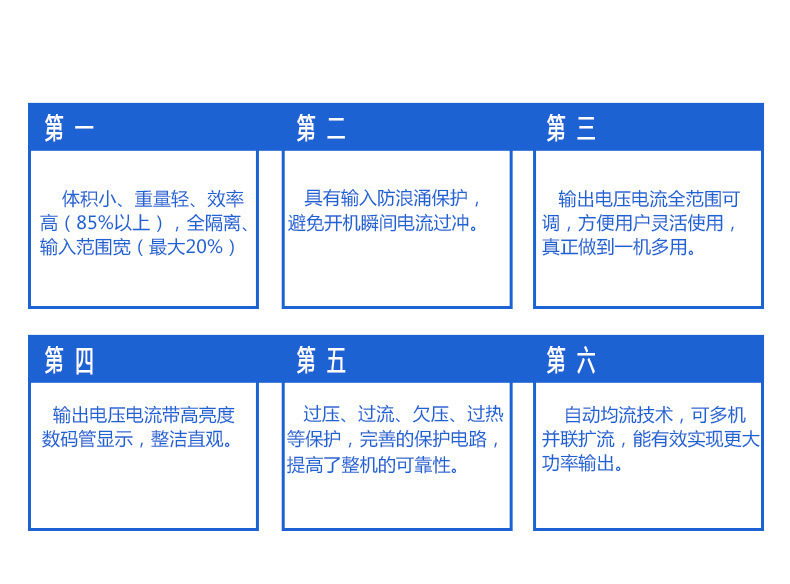 第一

体积小、重量轻、效率高（85%以上），全隔离、输入范围宽（最大20%）

第二

具有输入防浪涌保护，避免开机瞬间电流过冲。

第三

输出电压电流全范围可调，方便用户灵活使用，真正做到一机多用。

第四

输出电压电流带高亮度数码管显示，整洁直观。

第五

过压、过流、欠压、过热等保护，完善的保护电路，提高了整机的可靠性。

第六

自动均流技术，可多机并联扩流，能有效实现更大功率输出。