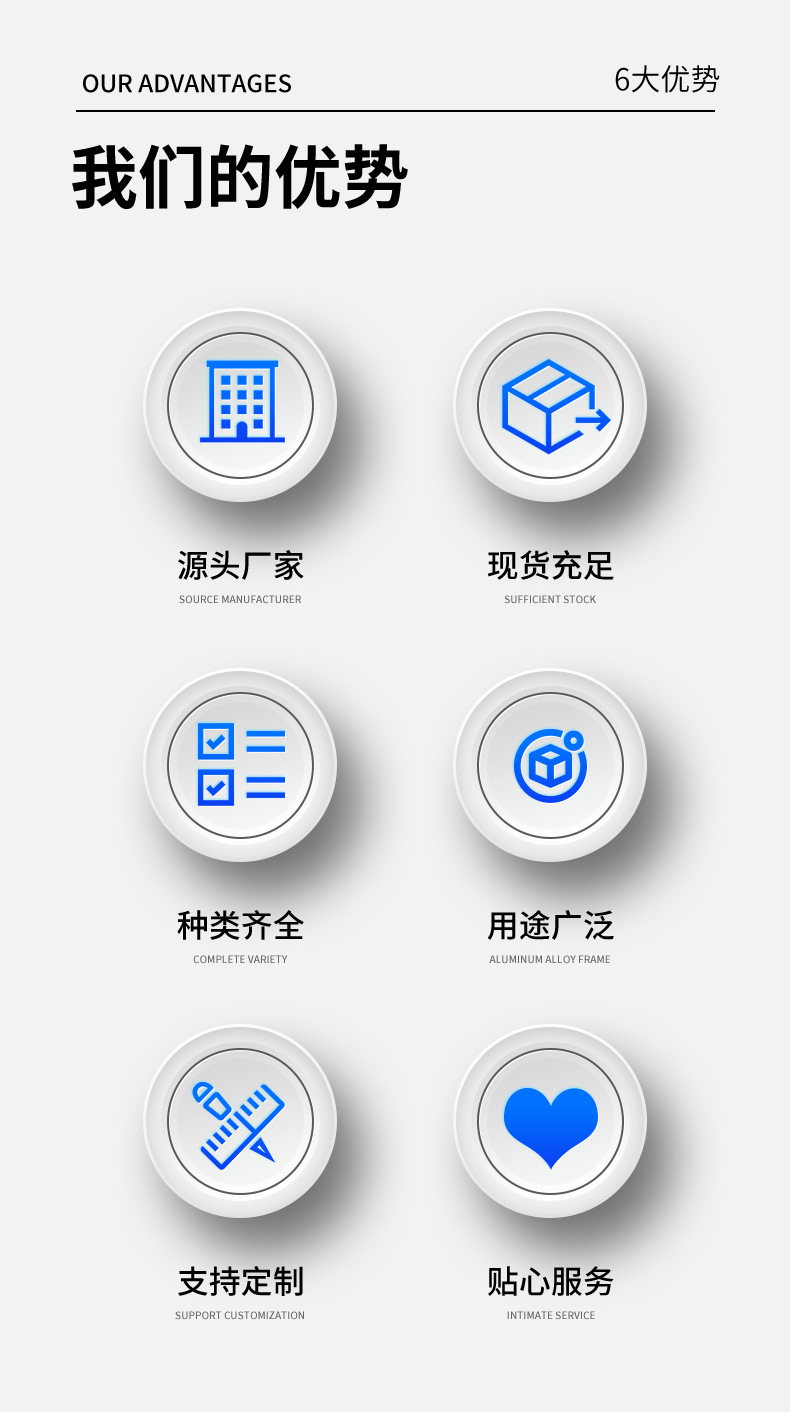 OUR ADVANTAGES

6大优势

我们的优势

源头厂家
SOURCE MANUFACTURER

现货充足
SUFFICIENT STOCK

种类齐全
COMPLETE VARIETY

用途广泛
ALUMINUM ALLOY FRAME

支持定制
SUPPORT CUSTOMIZATION

贴心服务
INTIMATE SERVICE