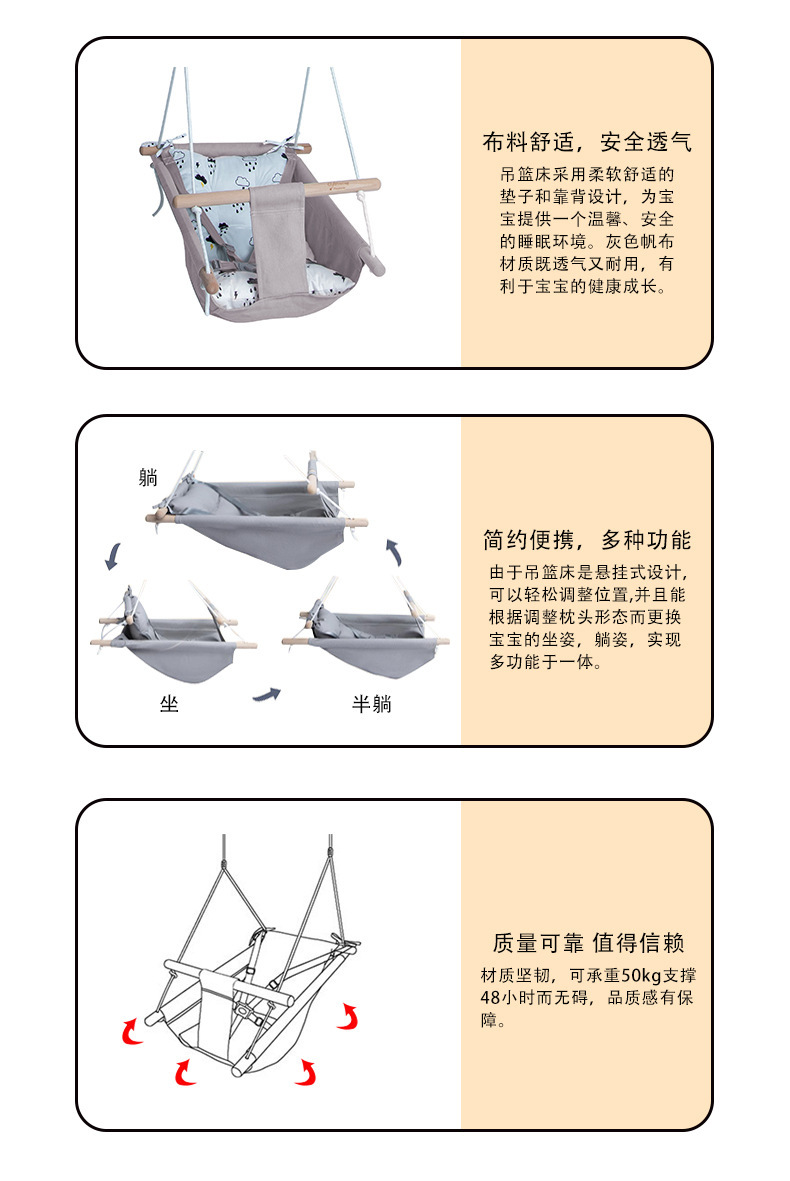 布料舒适，安全透气

吊篮床采用柔软舒适的垫子和靠背设计，为宝宝提供一个温馨、安全的睡眠环境。灰色帆布材质既透气又耐用，有利于宝宝的健康成长。

躺

坐

半躺

简约便携，多种功能

由于吊篮床是悬挂式设计，可以轻松调整位置,并且能根据调整枕头形态而更换宝宝的坐姿，躺姿，实现多功能于一体。

质量可靠 值得信赖

材质坚韧，可承重50kg支撑48小时而无碍，品质感有保障。