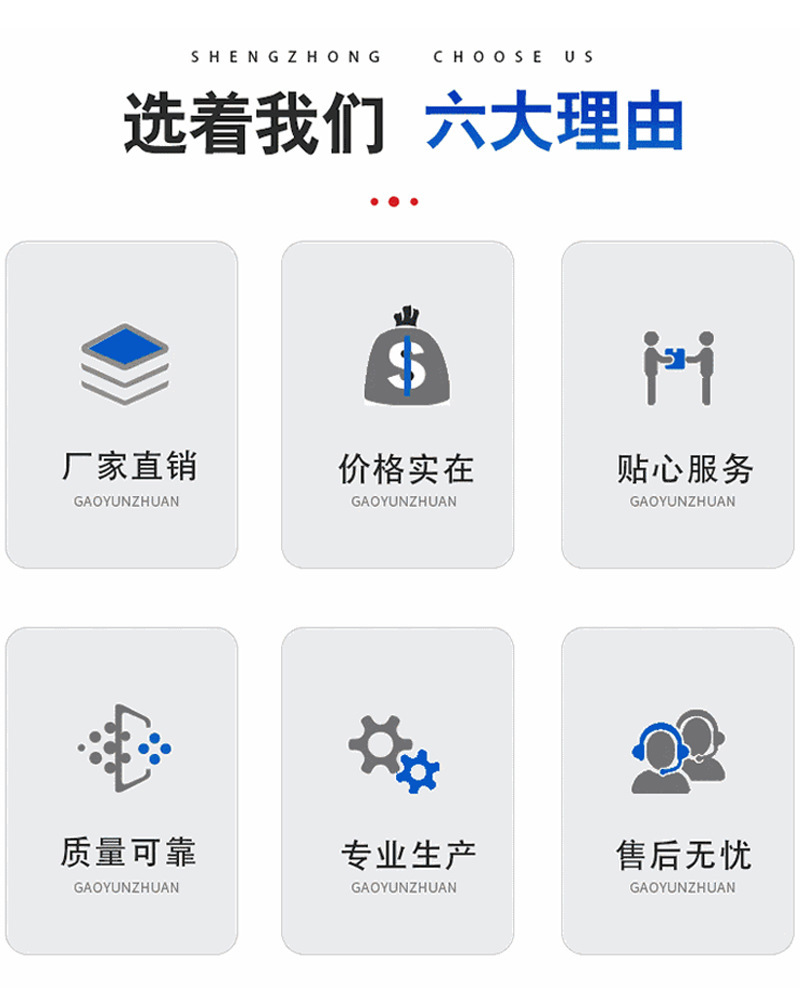 SHENGZHONG CHOOSE US

选着我们 六大理由

厂家直销
GAOYUNZHUAN

价格实在
GAOYUNZHUAN

贴心服务
GAOYUNZHUAN

质量可靠
GAOYUNZHUAN

专业生产
GAOYUNZHUAN

售后无忧
GAOYUNZHUAN