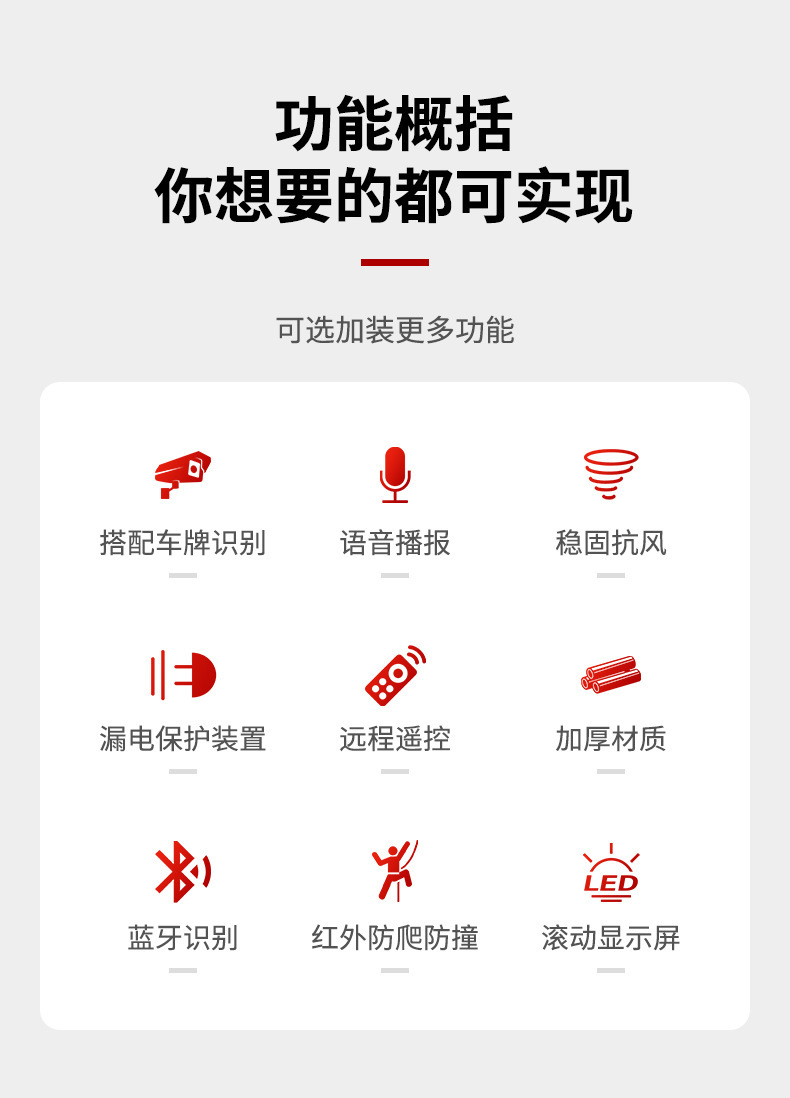 功能概括
你想要的都可实现

可选加装更多功能

搭配车牌识别

语音播报

稳固抗风

漏电保护装置

远程遥控

加厚材质

蓝牙识别

红外防爬防撞

LED

滚动显示屏