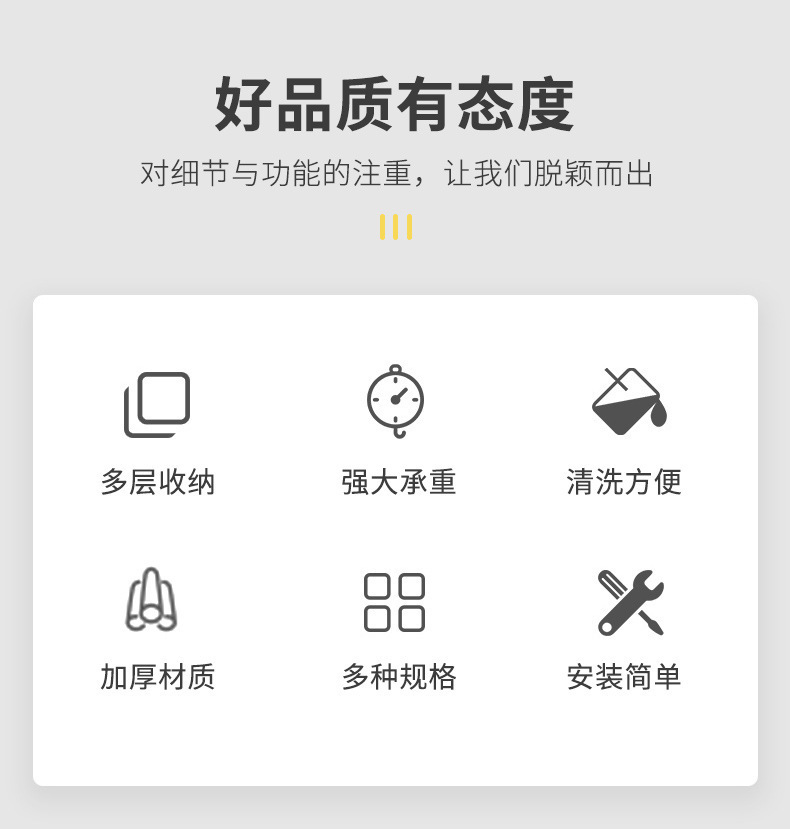 好品质有态度

对细节与功能的注重，让我们脱颖而出

多层收纳 强大承重 清洗方便

加厚材质 多种规格 安装简单