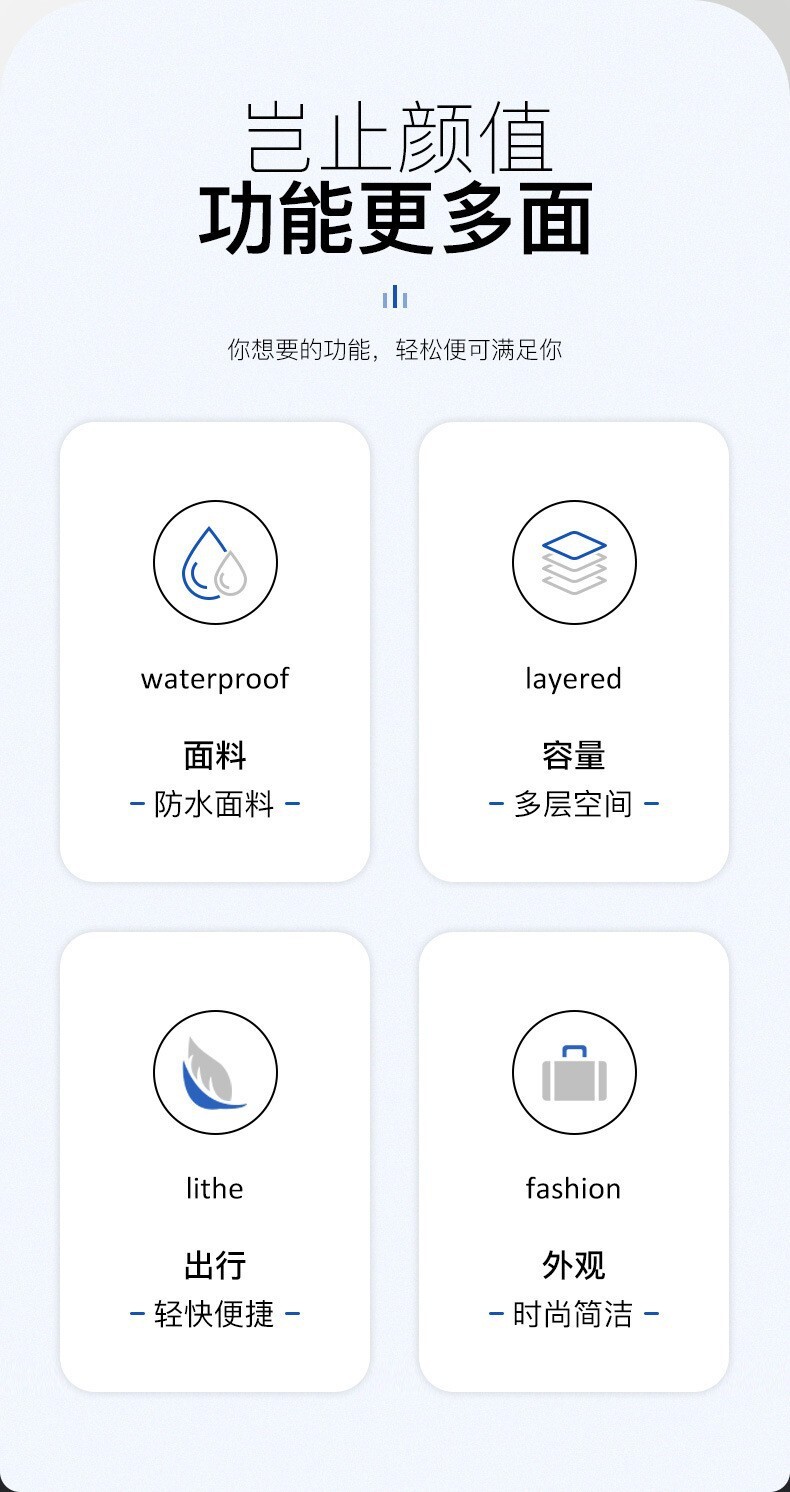 岂止颜值
功能更多面

你想要的功能，轻松便可满足你

waterproof

面料

- 防水面料 -

layered

容量

- 多层空间 -

lithe

出行

- 轻快便捷 -

fashion

外观

- 时尚简洁 -