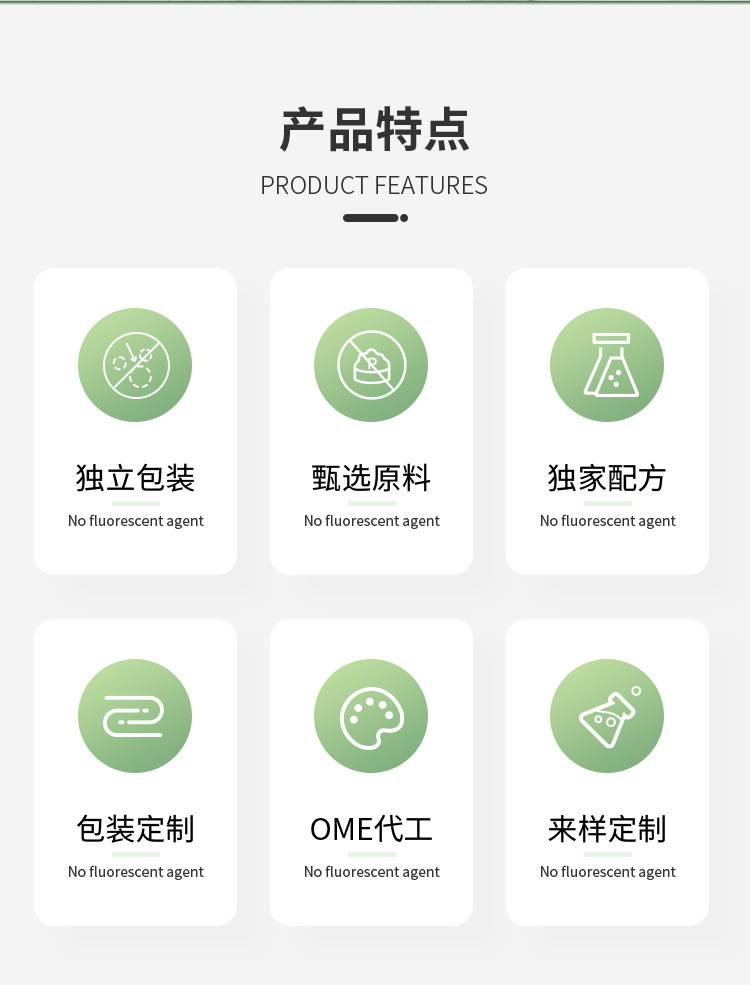 产品特点

PRODUCT FEATURES

独立包装

No fluorescent agent

甄选原料

No fluorescent agent

独家配方

No fluorescent agent

包装定制

No fluorescent agent

OME代工

No fluorescent agent

来样定制

No fluorescent agent