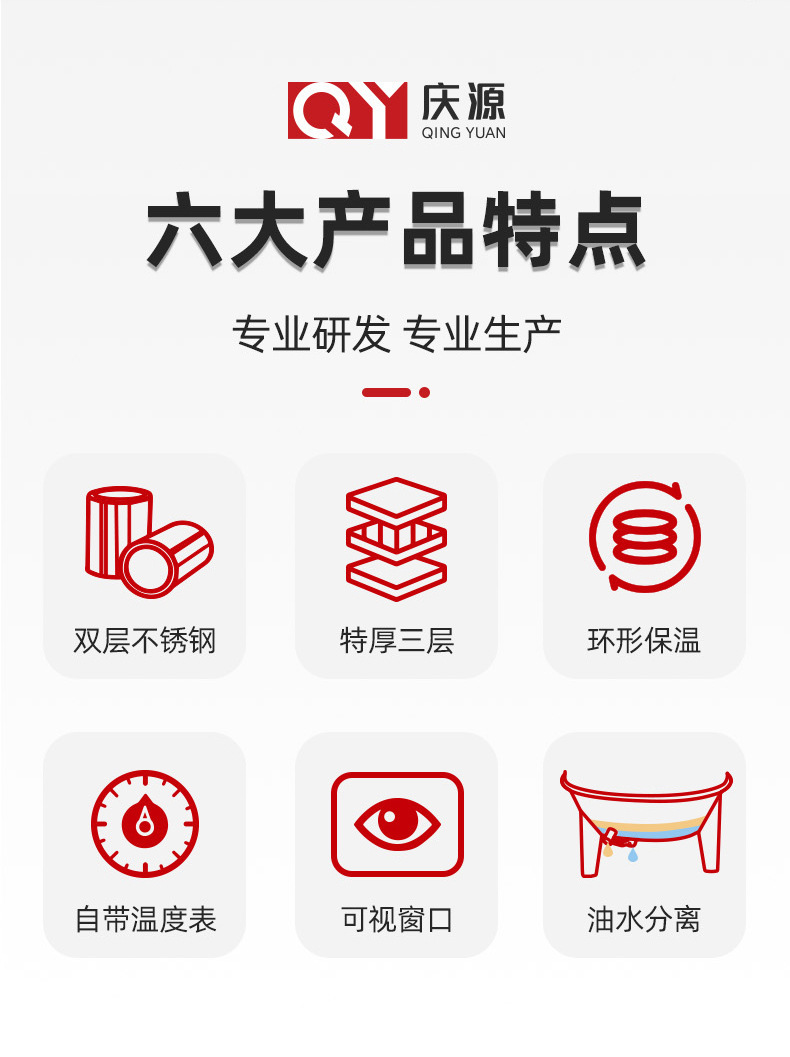 QY 庆源
QING YUAN

六大产品特点

专业研发 专业生产

双层不锈钢

特厚三层

环形保温

自带温度表

可视窗口

油水分离