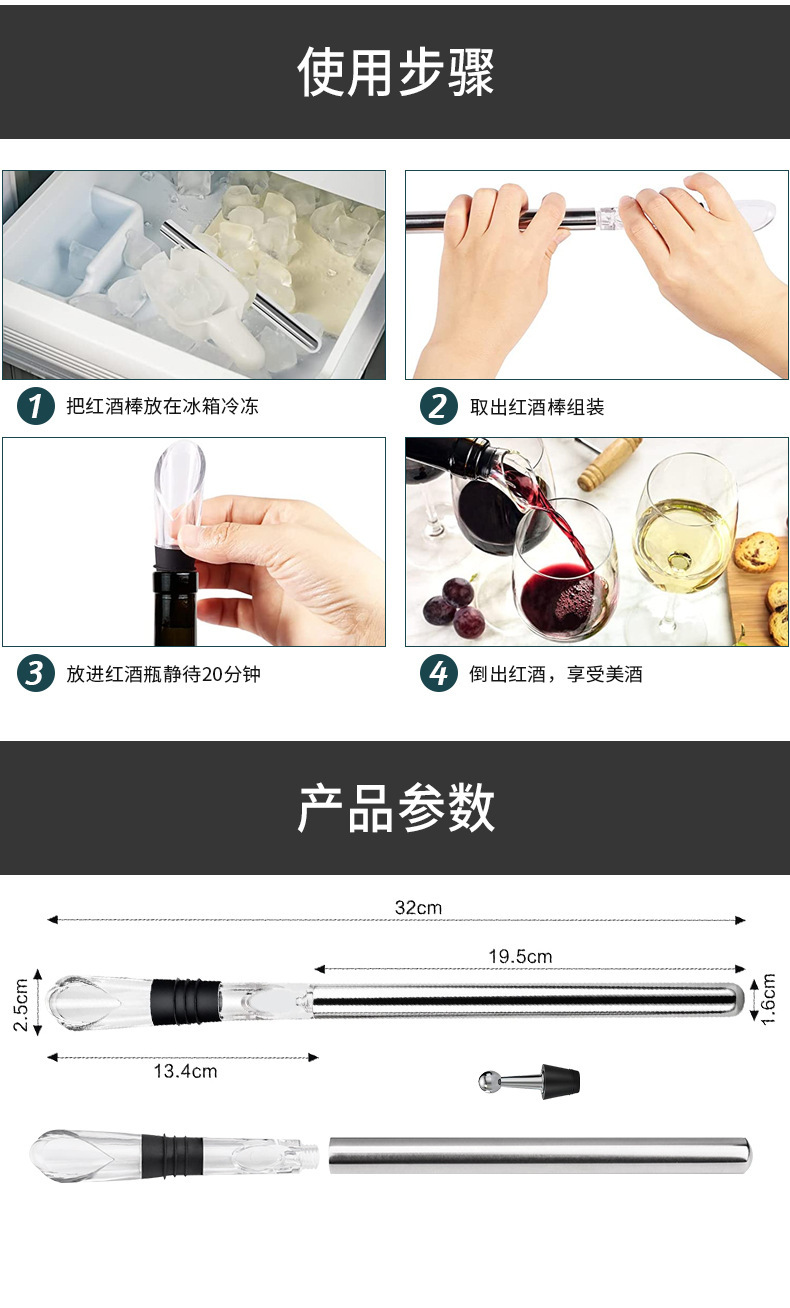 使用步骤

1 把红酒棒放在冰箱冷冻

2 取出红酒棒组装

3 放进红酒瓶静待20分钟

4 倒出红酒，享受美酒

产品参数

32cm

19.5cm

2.5cm

1.6cm

13.4cm