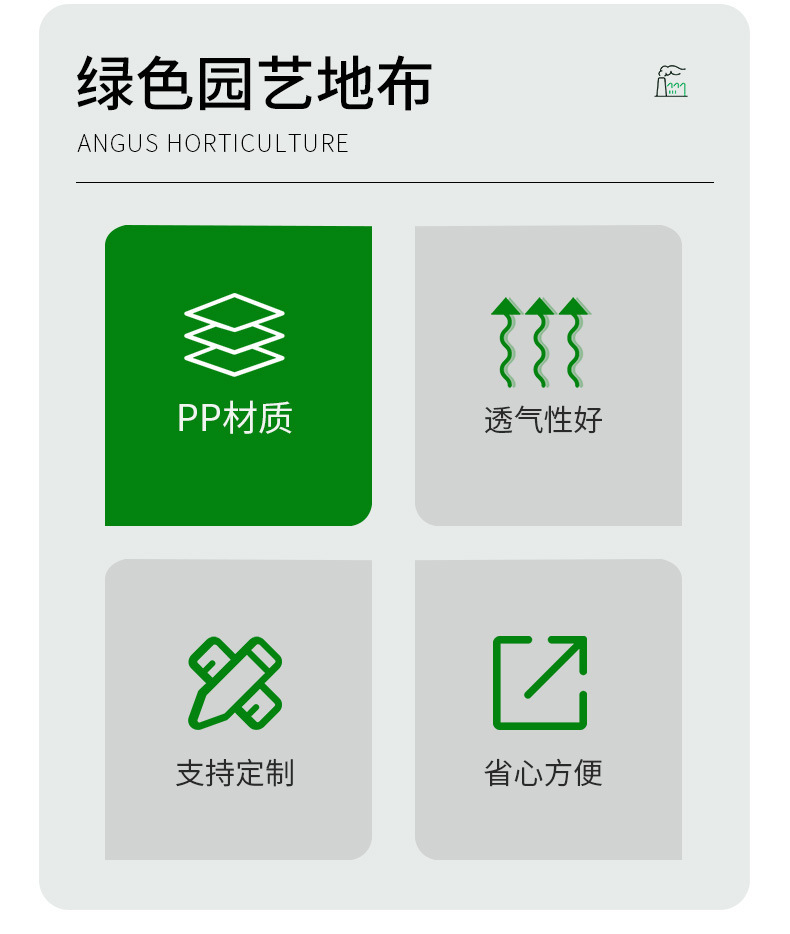 绿色园艺地布

ANGUS HORTICULTURE

PP材质

透气性好

支持定制

省心方便