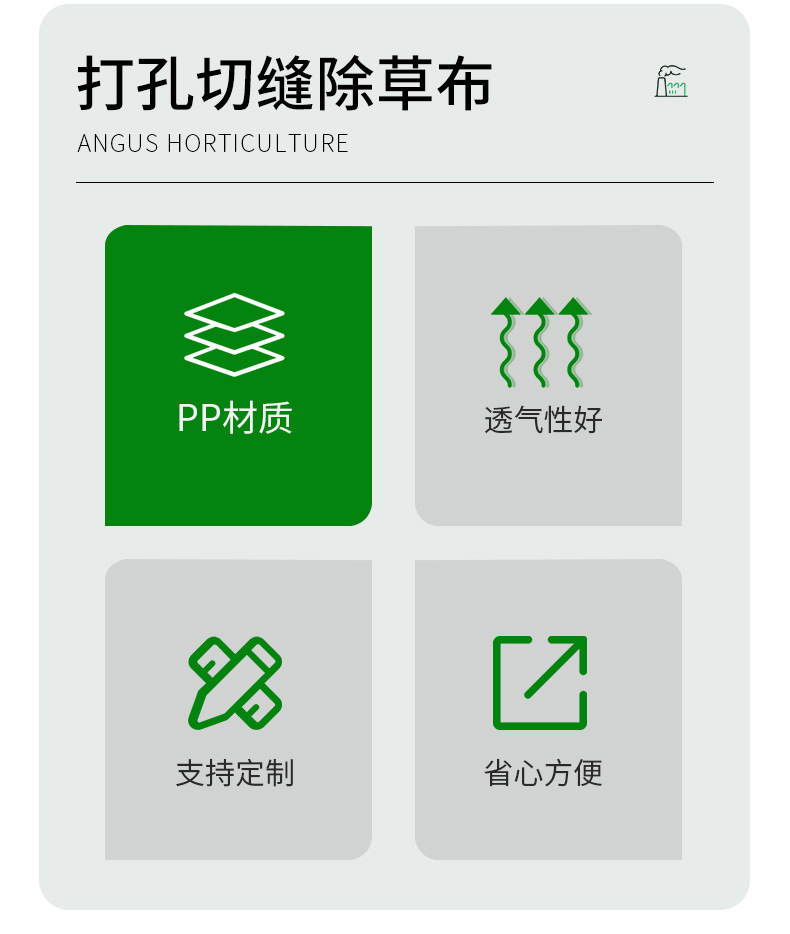 打孔切缝除草布

ANGUS HORTICULTURE

PP材质

透气性好

支持定制

省心方便