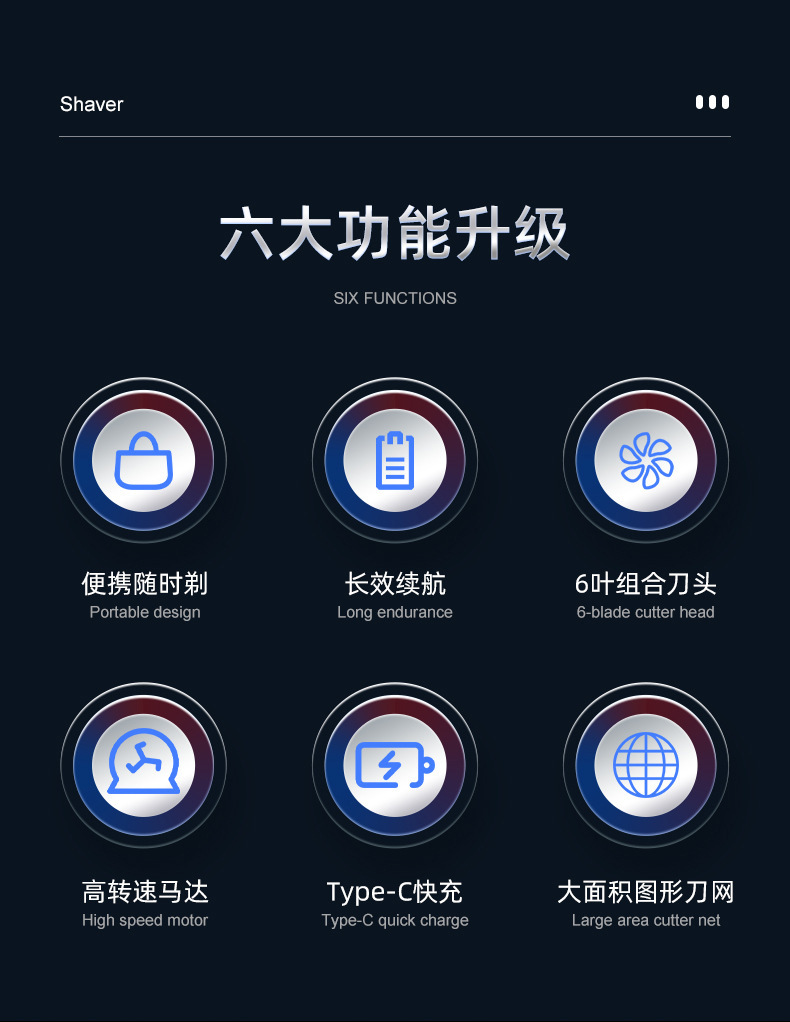 Shaver

六大功能升级

SIX FUNCTIONS

便携随时剃
Portable design

长效续航
Long endurance

6叶组合刀头
6-blade cutter head

高转速马达
High speed motor

Type-C快充
Type-C quick charge

大面积图形刀网
Large area cutter net