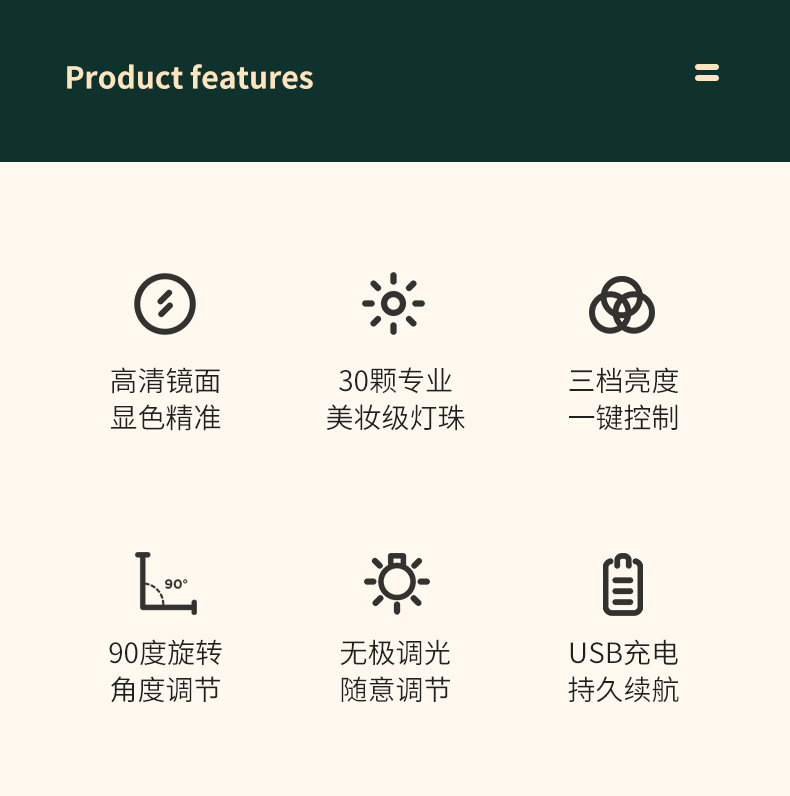 Product features

高清镜面
显色精准

30颗专业
美妆级灯珠

三档亮度
一键控制

90°

90度旋转
角度调节

无极调光
随意调节

USB充电
持久续航