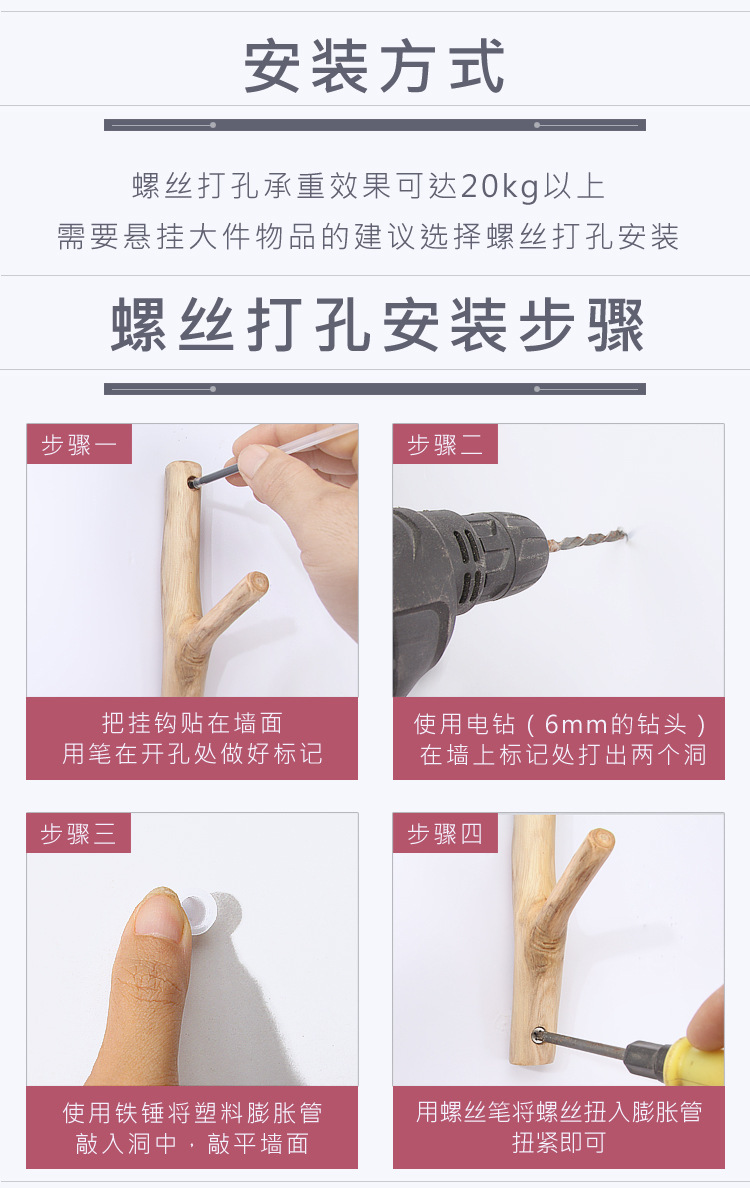 安装方式

螺丝打孔承重效果可达20kg以上
需要悬挂大件物品的建议选择螺丝打孔安装

螺丝打孔安装步骤

步骤一
把挂钩贴在墙面
用笔在开孔处做好标记

步骤二
使用电钻（6mm的钻头）
在墙上标记处打出两个洞

步骤三
使用铁锤将塑料膨胀管
敲入洞中，敲平墙面

步骤四
用螺丝笔将螺丝扭入膨胀管
扭紧即可