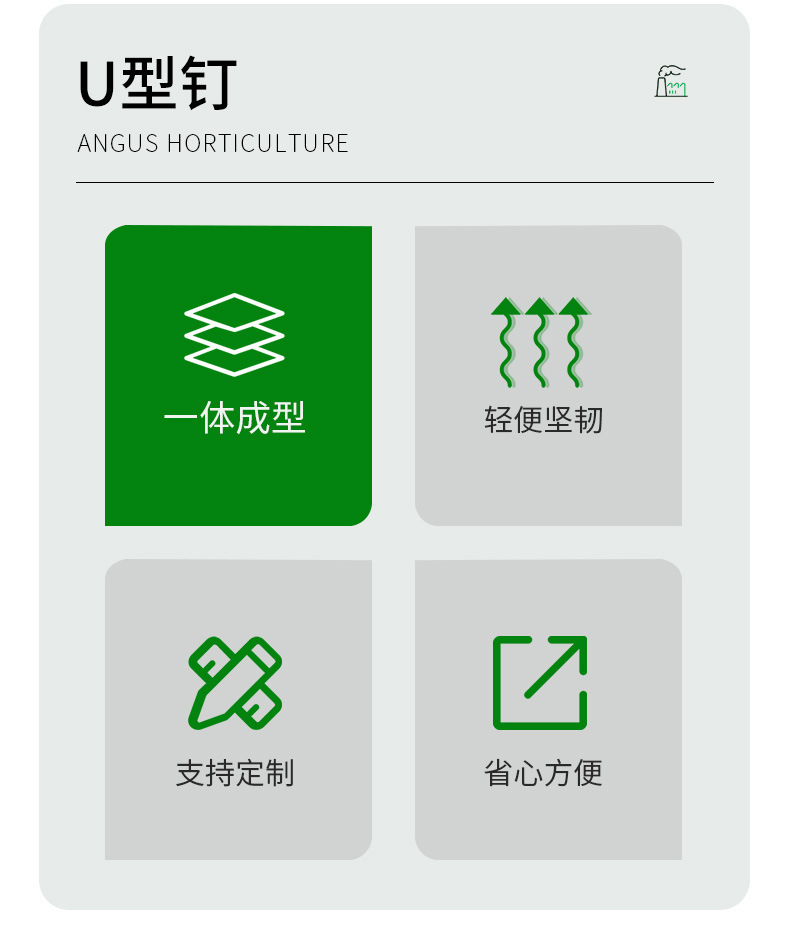 U型钉

ANGUS HORTICULTURE

一体成型

轻便坚韧

支持定制

省心方便