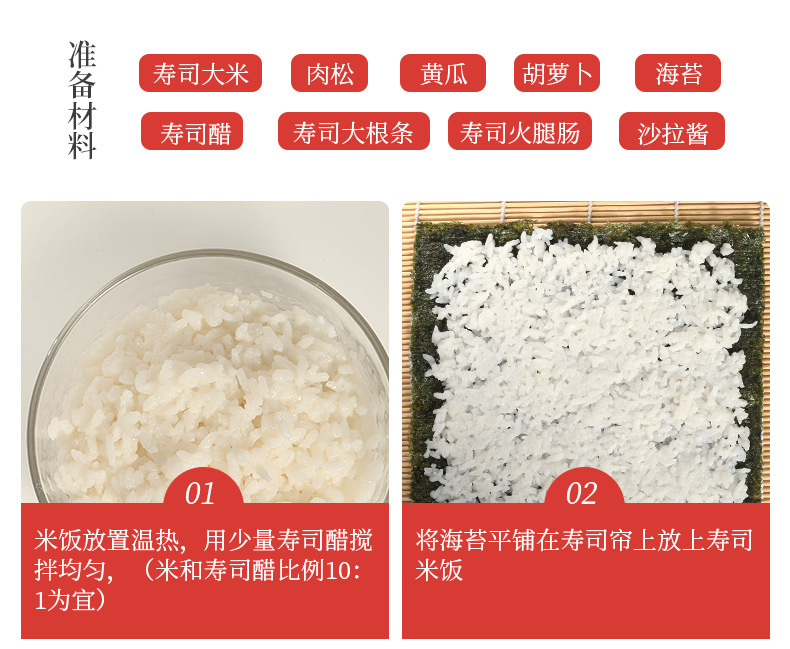 准备材料

寿司大米　肉松　黄瓜　胡萝卜　海苔

寿司醋　寿司大根条　寿司火腿肠　沙拉酱

01

米饭放置温热，用少量寿司醋搅拌均匀，（米和寿司醋比例10：1为宜）

02

将海苔平铺在寿司帘上放上寿司米饭