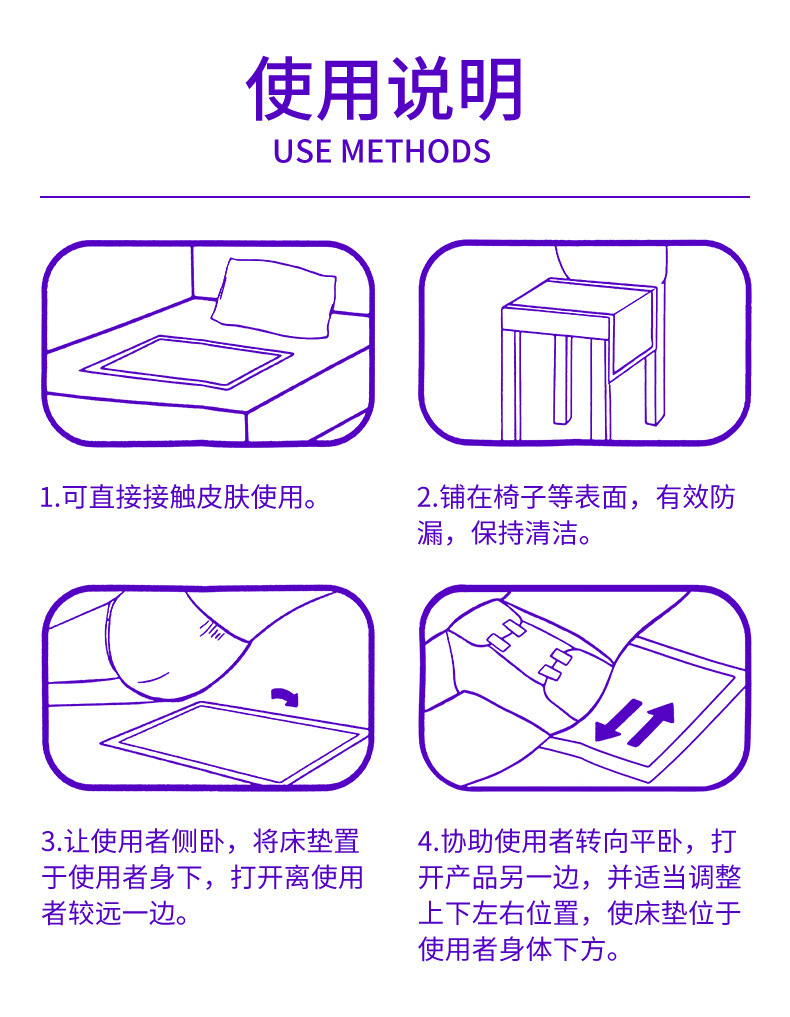 使用说明
USE METHODS

1.可直接接触皮肤使用。

2.铺在椅子等表面，有效防漏，保持清洁。

3.让使用者侧卧，将床垫置于使用者身下，打开离使用者较远一边。

4.协助使用者转向平卧，打开产品另一边，并适当调整上下左右位置，使床垫位于使用者身体下方。