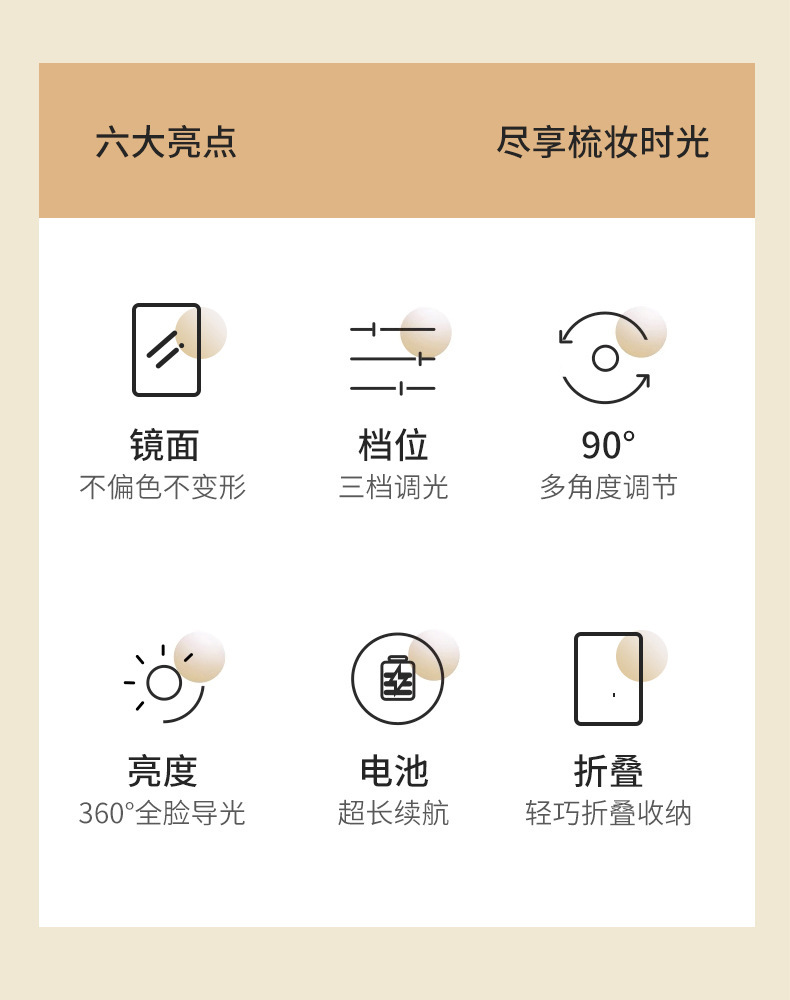 六大亮点 尽享梳妆时光

镜面
不偏色不变形

档位
三档调光

90°
多角度调节

亮度
360°全脸导光

电池
超长续航

折叠
轻巧折叠收纳