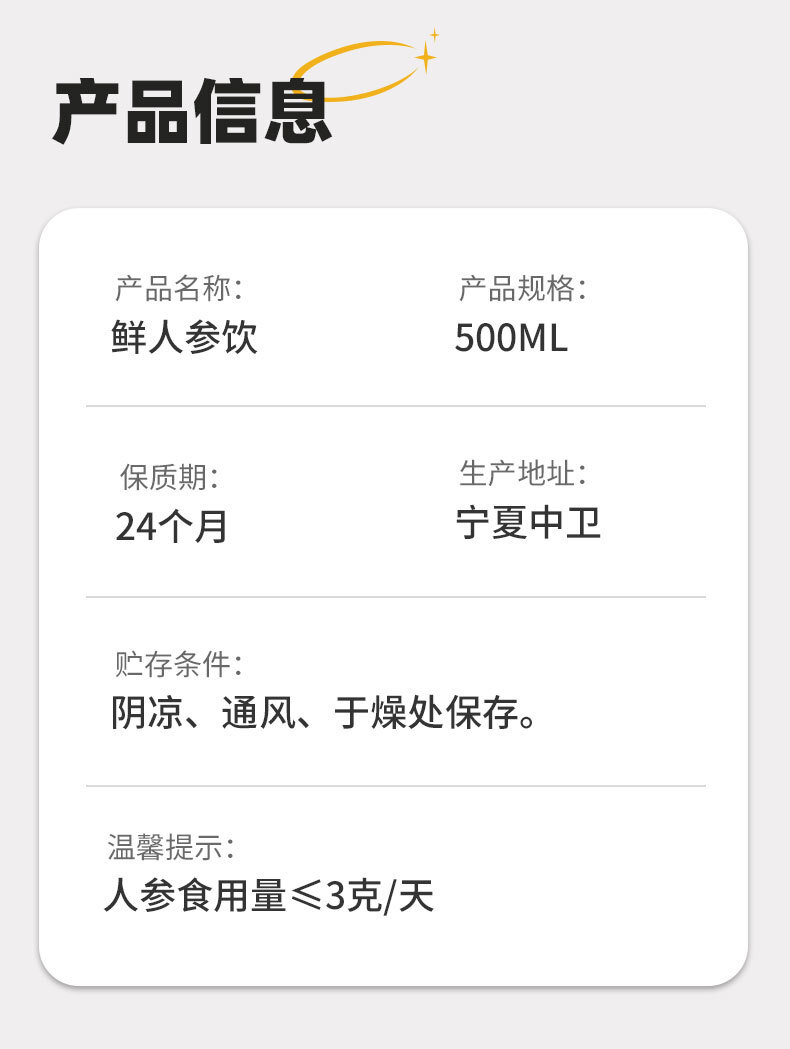 产品信息

产品名称:
鲜人参饮

产品规格:
500ML

保质期:
24个月

生产地址:
宁夏中卫

贮存条件:
阴凉、通风、于燥处保存。

温馨提示:
人参食用量≤3克/天